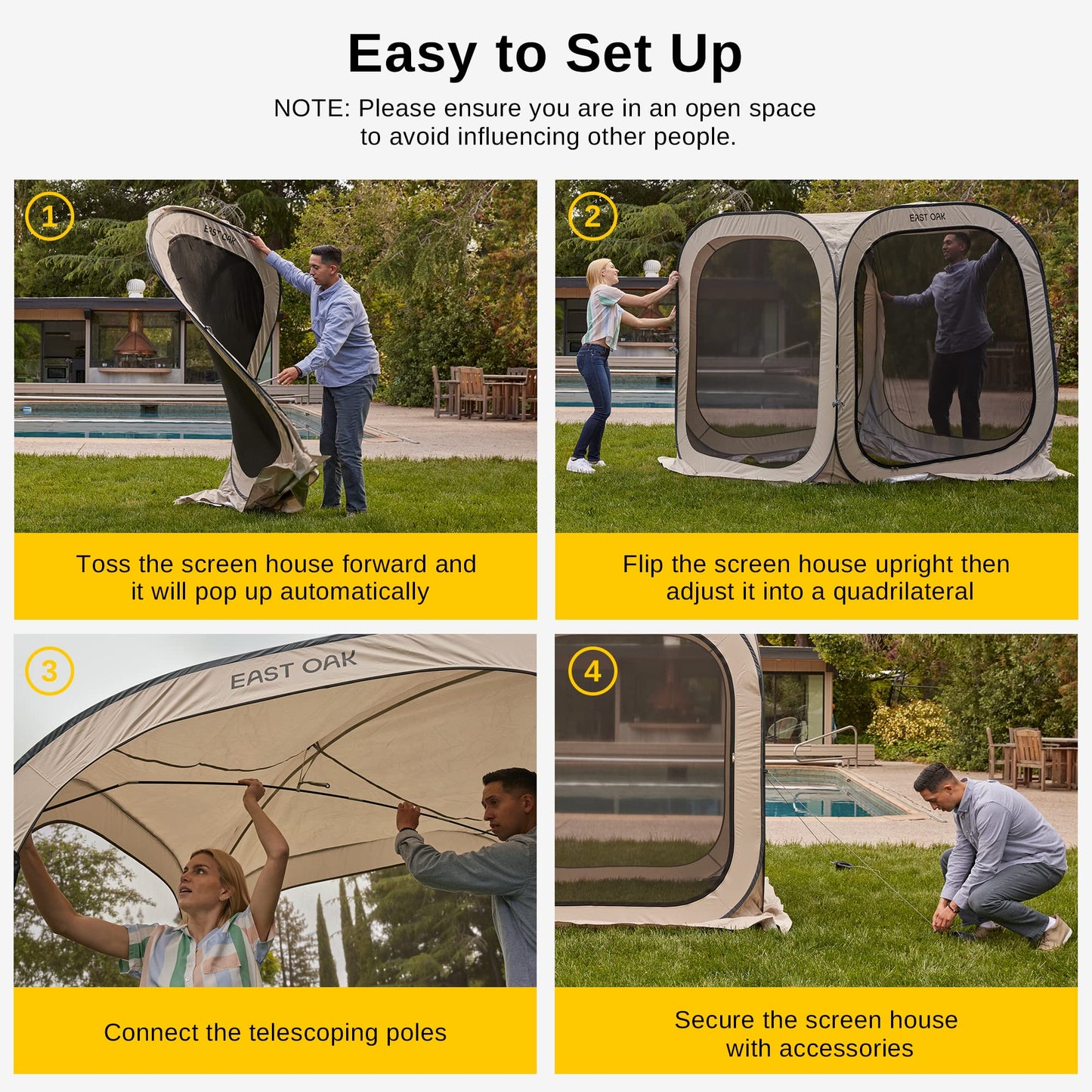 Easy to Set Up

NOTE: Please ensure you are in an open space to avoid influencing other people.

1

EAST OAK

Toss the screen house forward and it will pop up automatically

2

EAST OAK

Flip the screen house upright then adjust it into a quadrilateral

3

EAST OAK

Connect the telescoping poles

4

Secure the screen house with accessories