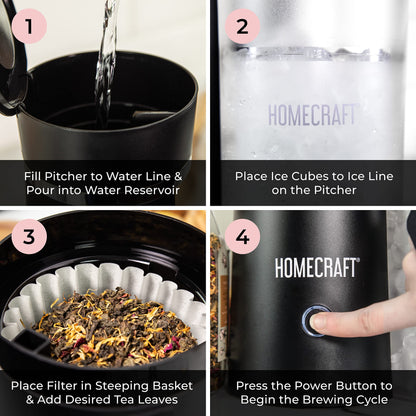 1

Fill Pitcher to Water Line & Pour into Water Reservoir

2

HOMECRAFT

Place Ice Cubes to Ice Line on the Pitcher

3

Place Filter in Steeping Basket & Add Desired Tea Leaves

4

HOMECRAFT

Press the Power Button to Begin the Brewing Cycle