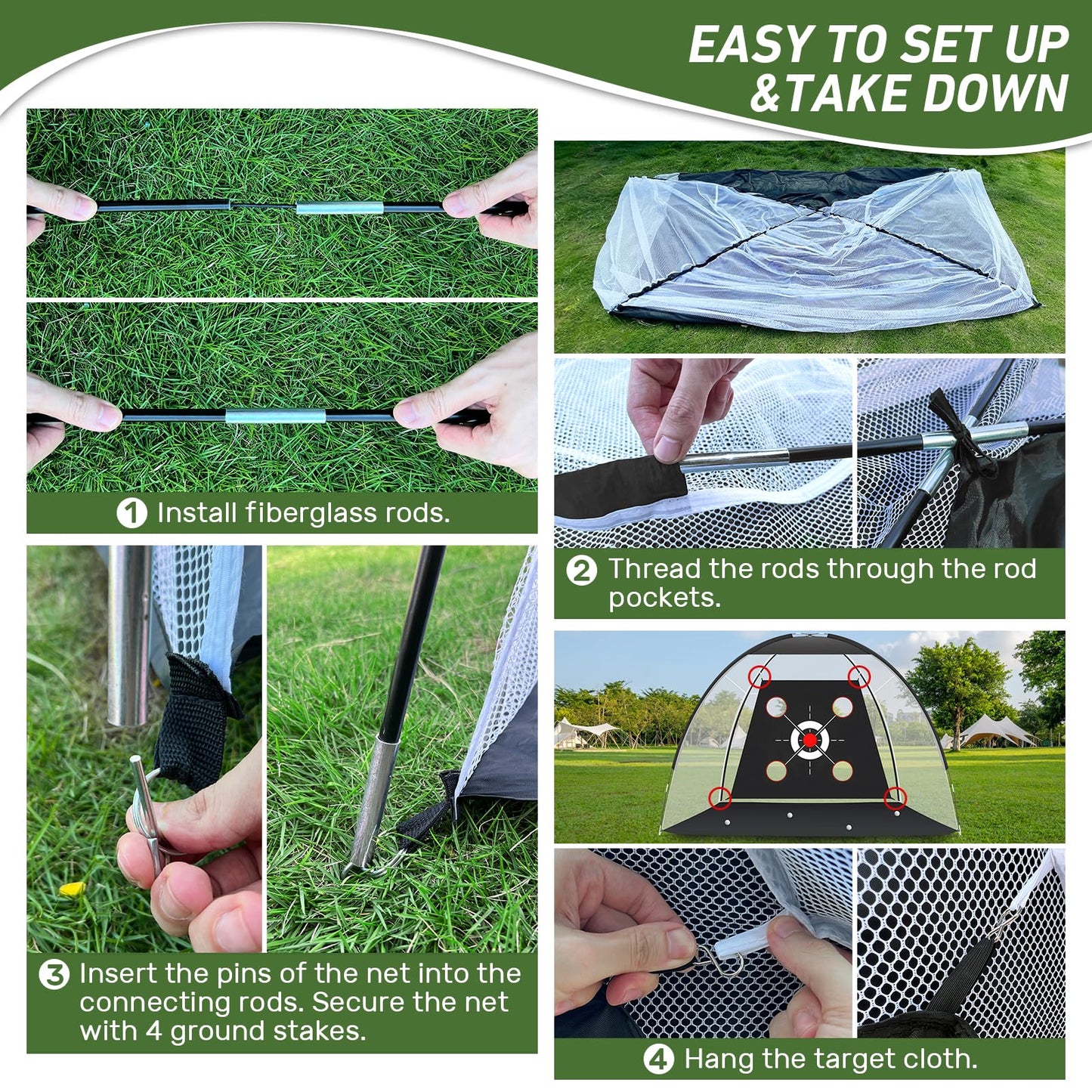 EASY TO SET UP &TAKE DOWN

1 Install fiberglass rods.

2 Thread the rods through the rod pockets.

3 Insert the pins of the net into the connecting rods. Secure the net with 4 ground stakes.

4 Hang the target cloth.