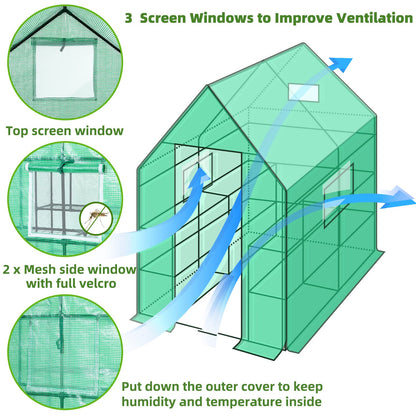 3 Screen Windows to Improve Ventilation

Top screen window

2 x Mesh side window with full velcro

Put down the outer cover to keep humidity and temperature inside