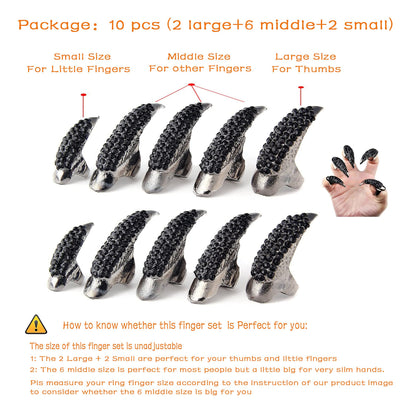 Package: 10 pcs (2 large+6 middle+2 small)

Small Size
For Little Fingers

Middle Size
For other Fingers

Large Size
For Thumbs

How to know whether this finger set is Perfect for you:

The size of this finger set is unadjustable

1: The 2 Large + 2 Small are perfect for your thumbs and little fingers
2: The 6 middle size is perfect for most people but a little big for very slim hands.

Pls measure your ring finger size according to the instruction of our product image to consider whether the 6 middle size is big for you