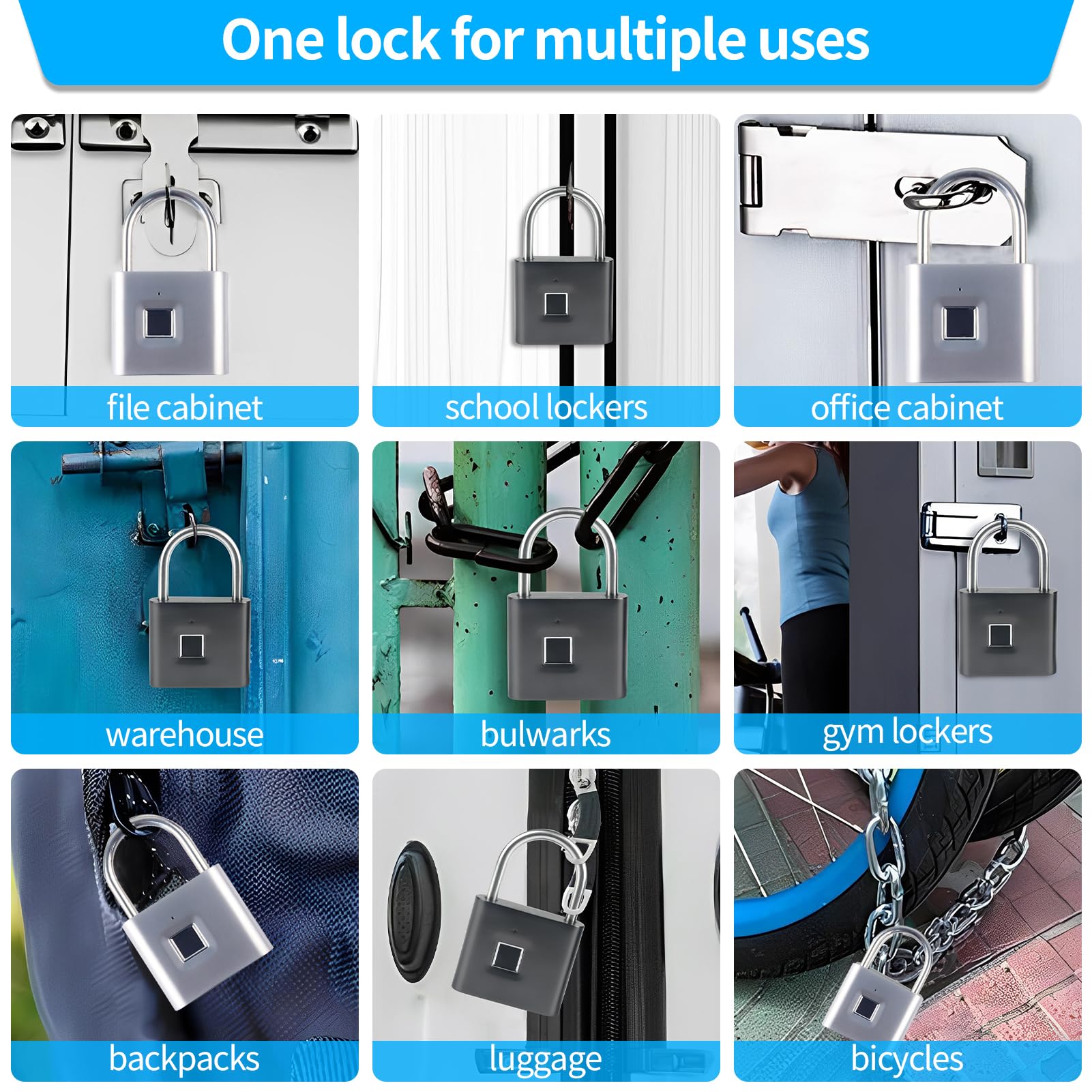 One lock for multiple uses

file cabinet

school lockers

office cabinet

warehouse

bulwarks

gym lockers

backpacks

luggage

bicycles