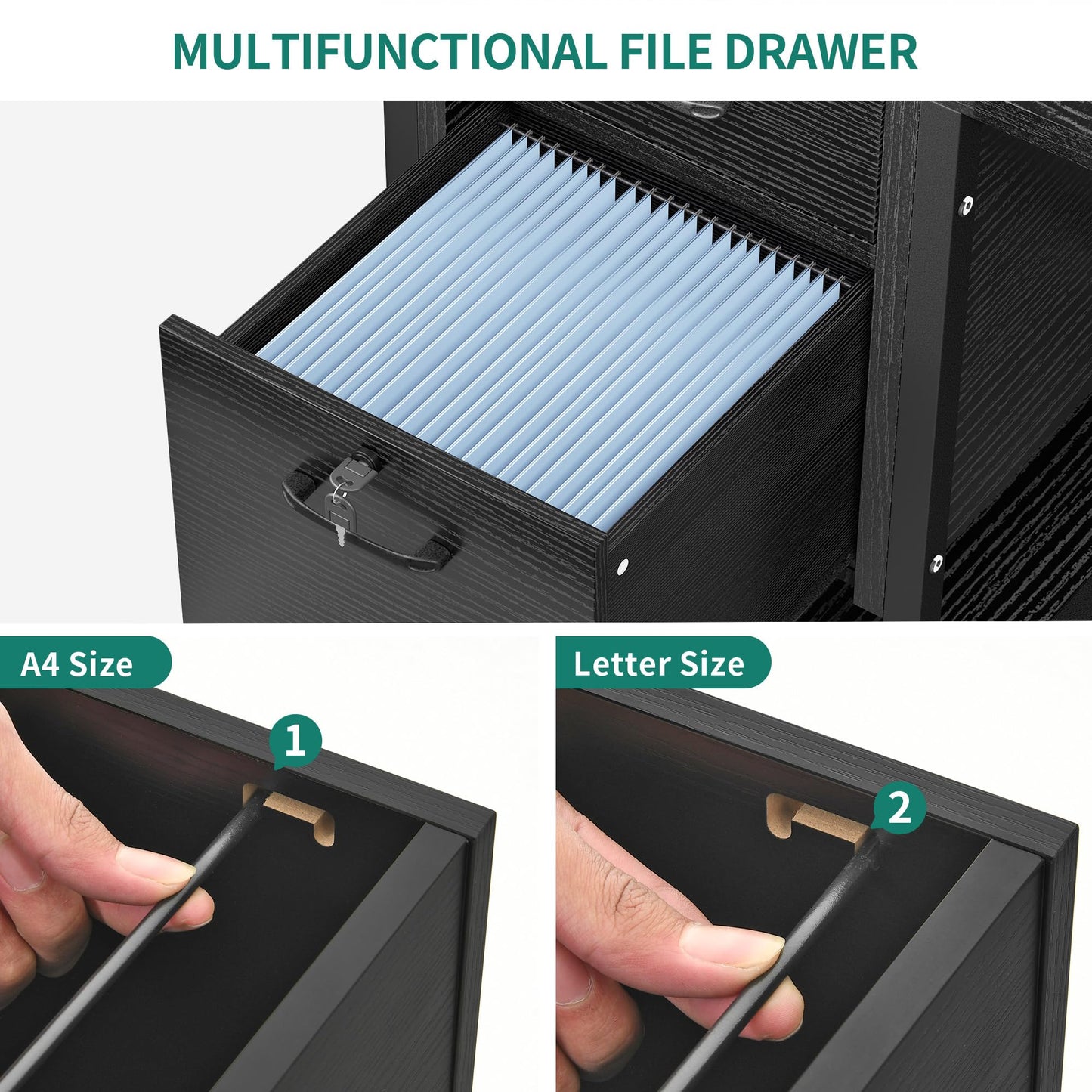 MULTIFUNCTIONAL FILE DRAWER

A4 Size

1

Letter Size

2