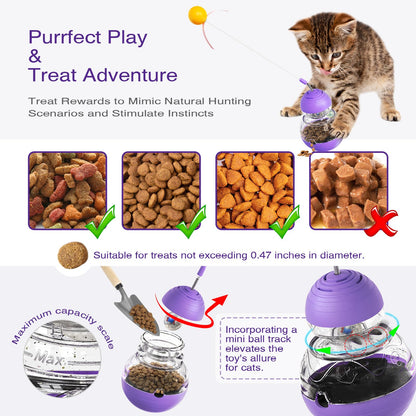 Purrfect Play
&
Treat Adventure

Treat Rewards to Mimic Natural Hunting Scenarios and Stimulate Instincts

Suitable for treats not exceeding 0.47 inches in diameter.

Maximum capacity scale

Max

Incorporating a mini ball track elevates the toy's allure for cats.