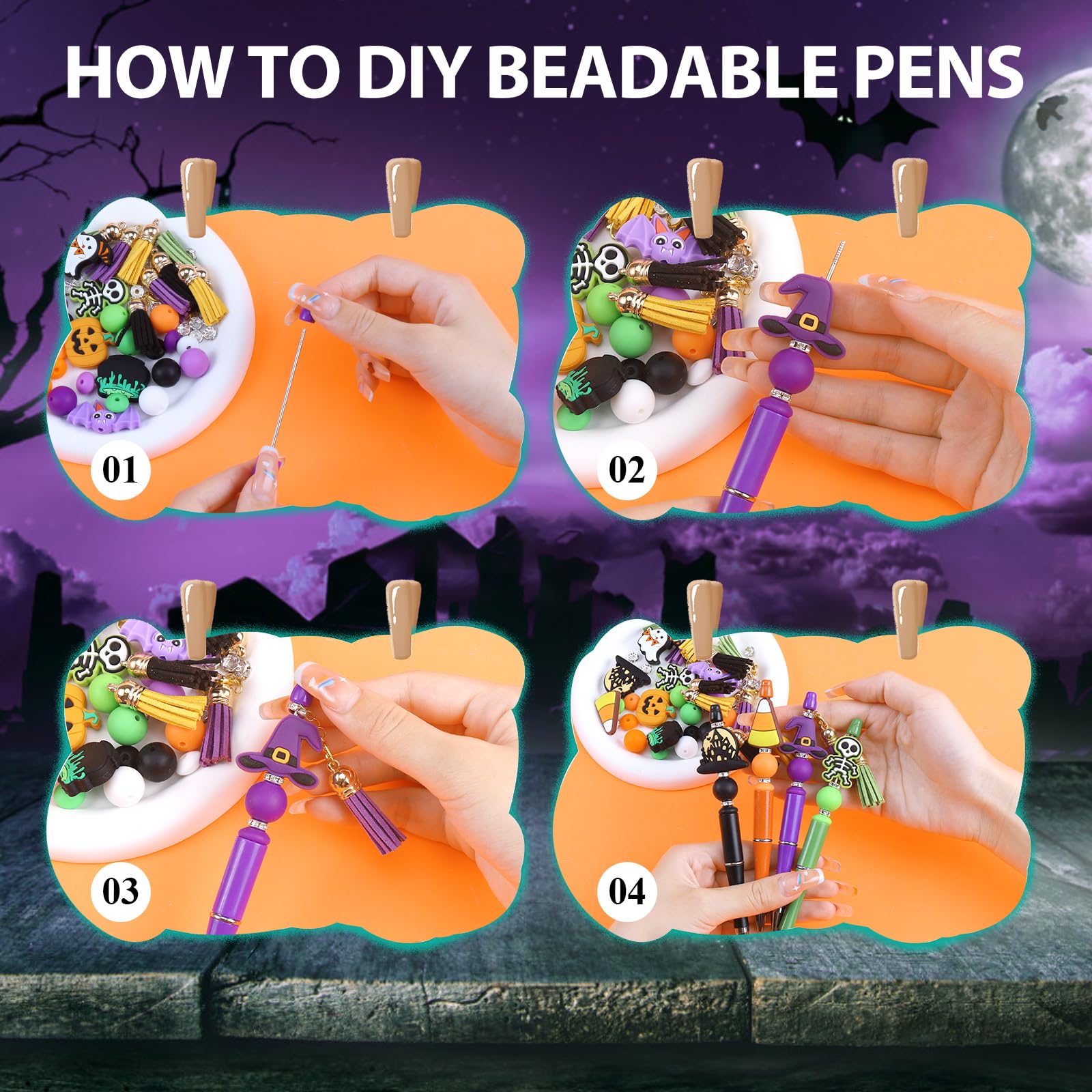 HOW TO DIY BEADABLE PENS

01

02

03

04