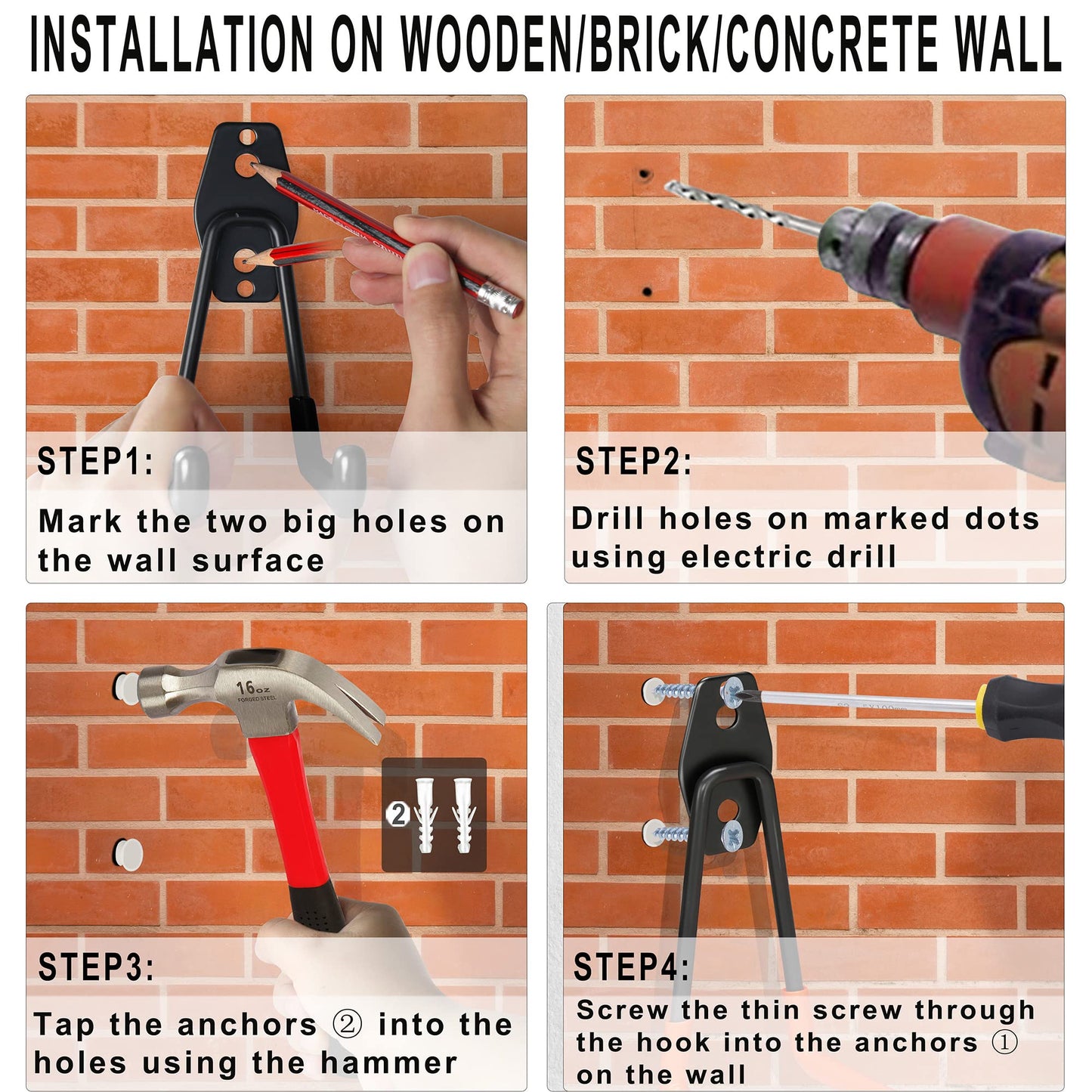 INSTALLATION ON WOODEN/BRICK/CONCRETE WALL

STEP1:

Mark the two big holes on the wall surface

STEP2:

Drill holes on marked dots using electric drill

16oz
FORGED STEEL

②

STEP3:

Tap the anchors ② into the holes using the hammer

STEP4:

Screw the thin screw through the hook into the anchors ① on the wall