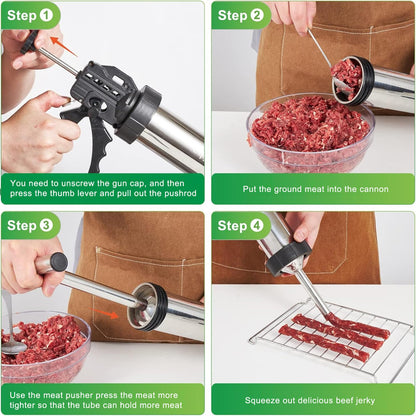 Step 1

You need to unscrew the gun cap, and then press the thumb lever and pull out the pushrod

Step 2

Put the ground meat into the cannon

Step 3

Use the meat pusher press the meat more tighter so that the tube can hold more meat

Step 4

Squeeze out delicious beef jerky