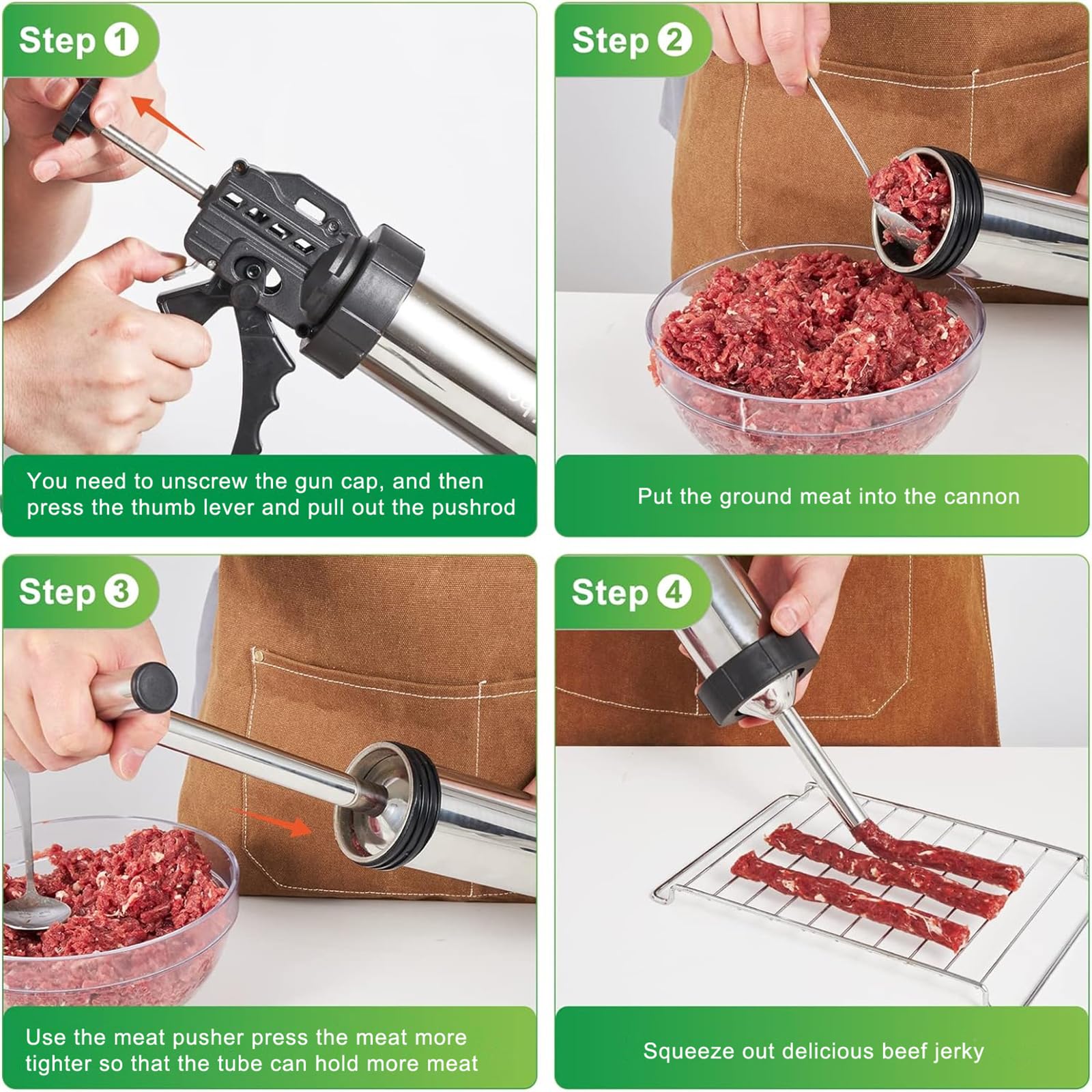 Step 1

You need to unscrew the gun cap, and then press the thumb lever and pull out the pushrod

Step 2

Put the ground meat into the cannon

Step 3

Use the meat pusher press the meat more tighter so that the tube can hold more meat

Step 4

Squeeze out delicious beef jerky