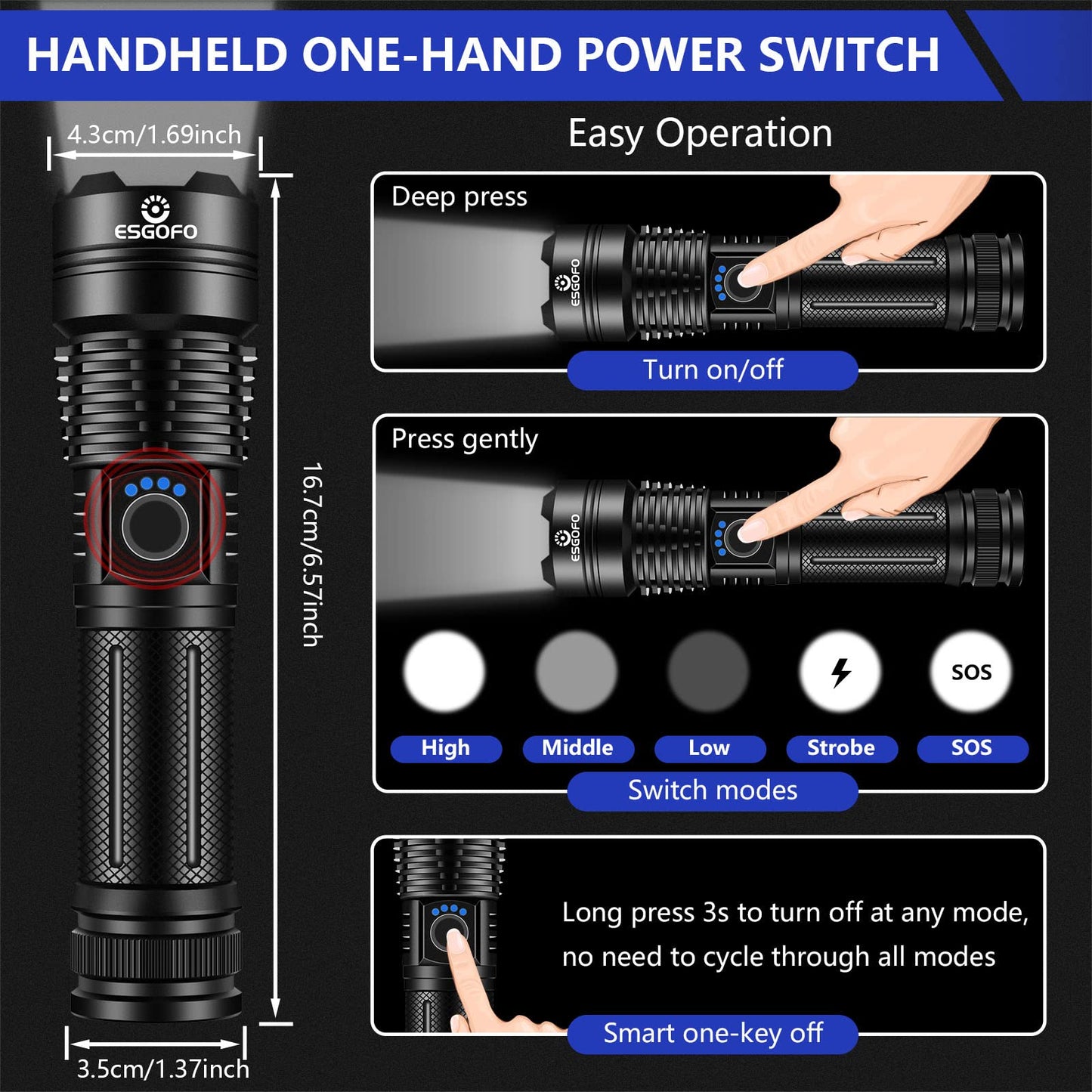 HANDHELD ONE-HAND POWER SWITCH

4.3cm/1.69inch

ESGOFO

16.7cm/6.57inch

3.5cm/1.37inch

Easy Operation

Deep press

ESGOFO

Turn on/off

Press gently

ESGOFO

SOS

High Middle Low Strobe SOS

Switch modes

Long press 3s to turn off at any mode, no need to cycle through all modes

Smart one-key off