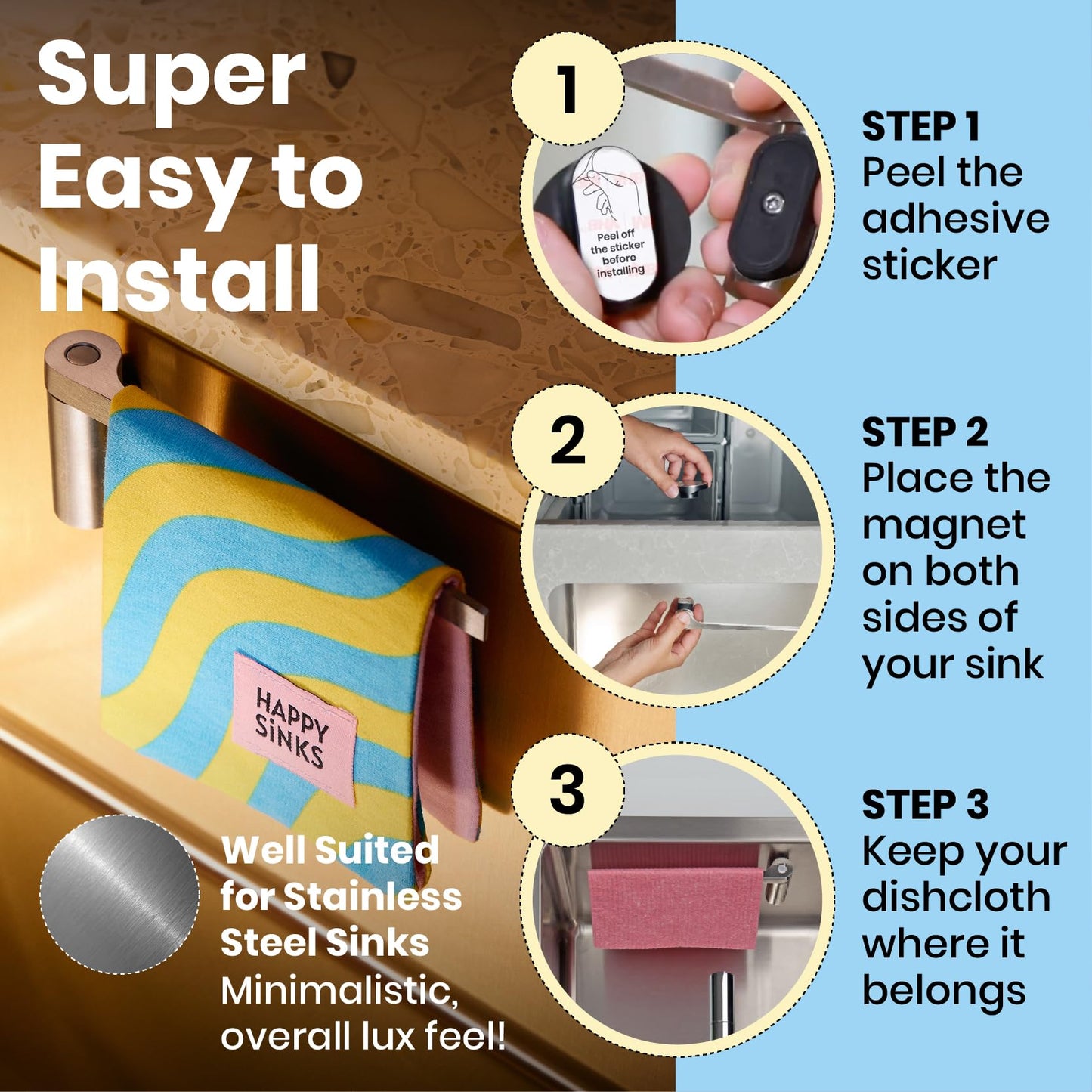 Super Easy to Install

HAPPY SiNKS

Well Suited for Stainless Steel Sinks
Minimalistic, overall lux feel!

1

Peel off the sticker before installing

STEP 1
Peel the adhesive sticker

2

STEP 2
Place the magnet on both sides of your sink

3

STEP 3
Keep your dishcloth where it belongs