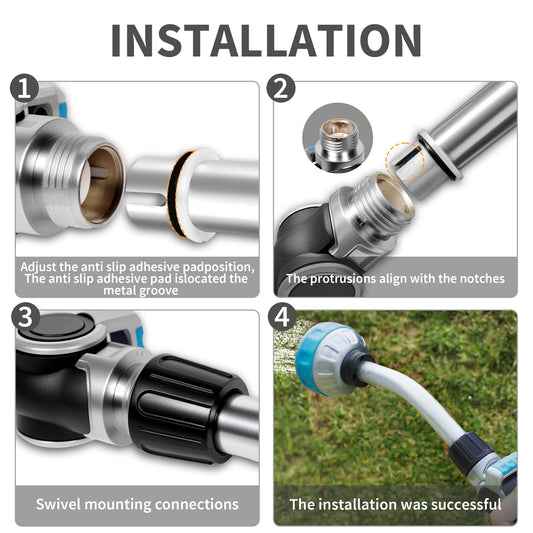 INSTALLATION

1

Adjust the anti slip adhesive padposition, The anti slip adhesive pad islocated the metal groove

2

The protrusions align with the notches

3

Swivel mounting connections

4

The installation was successful