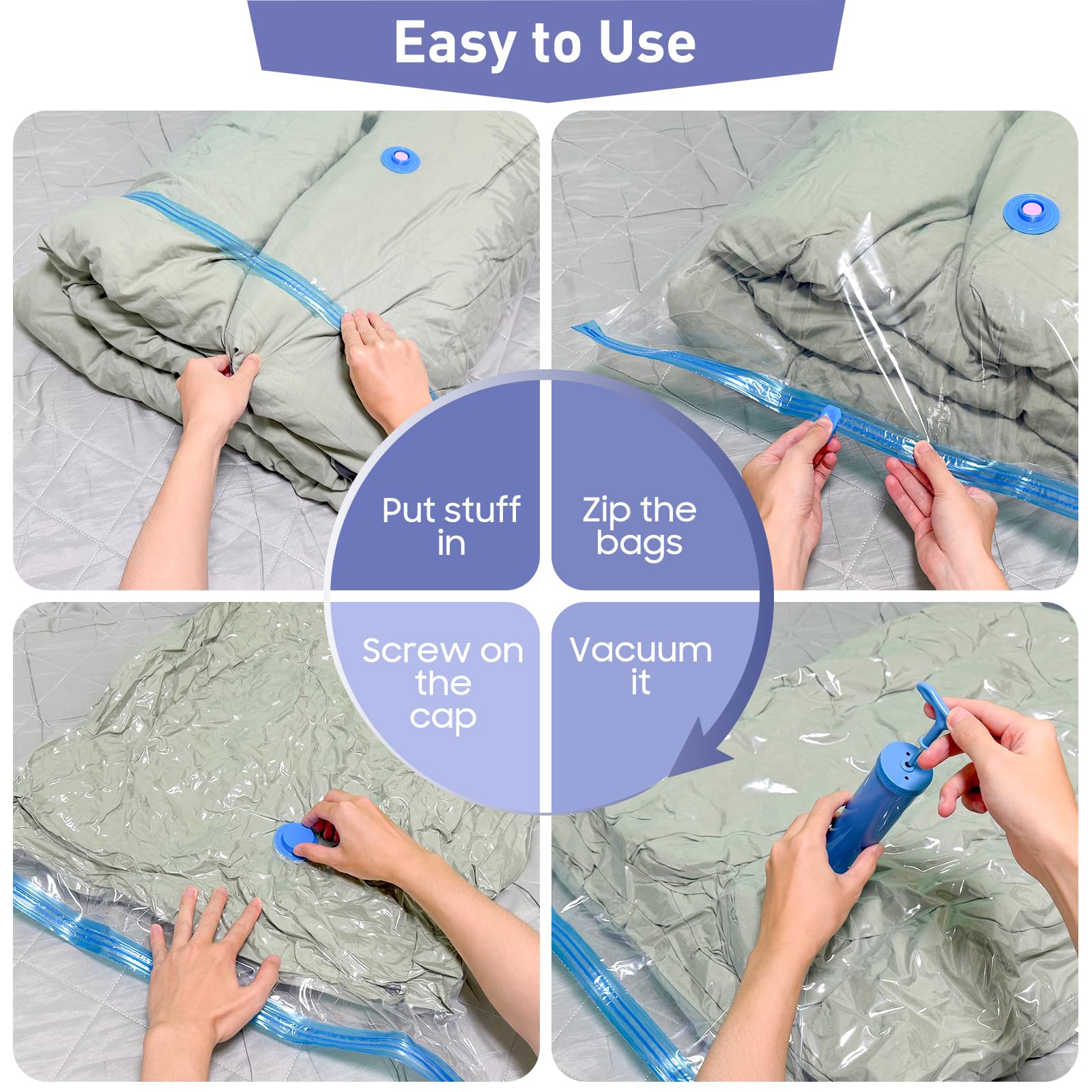 Easy to Use

Put stuff in

Zip the bags

Screw on the cap

Vacuum it