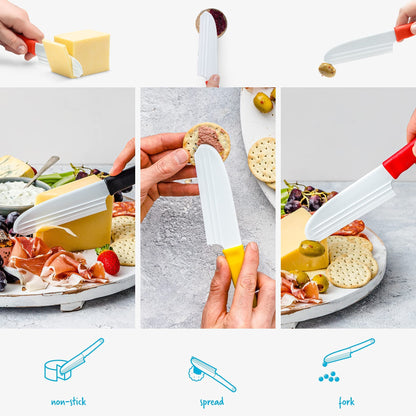 non-stick

spread

fork