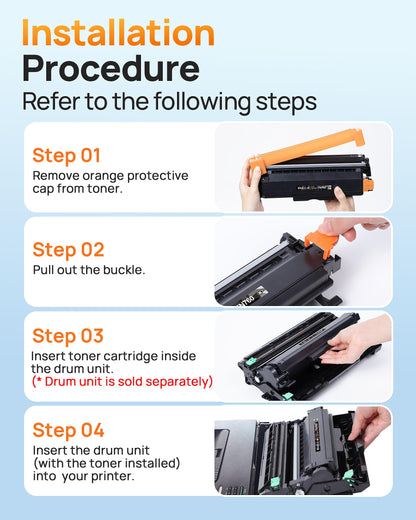 Installation
Procedure
Refer to the following steps

Step 01
Remove orange protective cap from toner.

Step 02
Pull out the buckle.

Step 03
Insert toner cartridge inside the drum unit.
(* Drum unit is sold separately)

Step 04
Insert the drum unit (with the toner installed) into your printer.