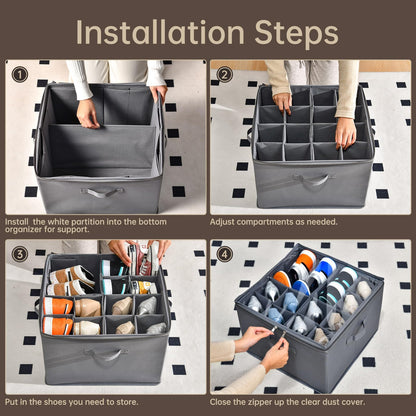 Installation Steps

1

Install the white partition into the bottom organizer for support.

2

Adjust compartments as needed.

3

Put in the shoes you need to store.

4

Close the zipper up the clear dust cover.