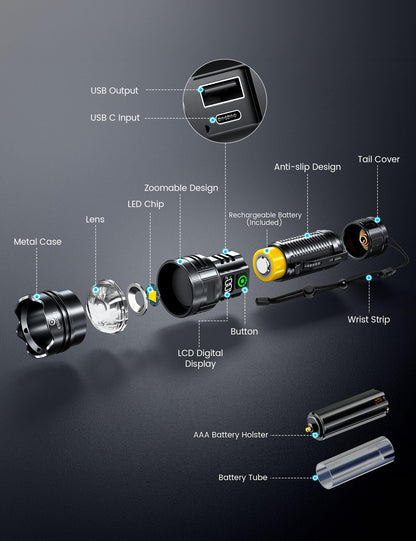 USB Output

USB C Input

Tail Cover

Anti-slip Design

Zoomable Design

LED Chip

Rechargeable Battery (Included)

Lens

Metal Case

Wrist Strip

Button

LCD Digital Display

AAA Battery Holster

Battery Tube