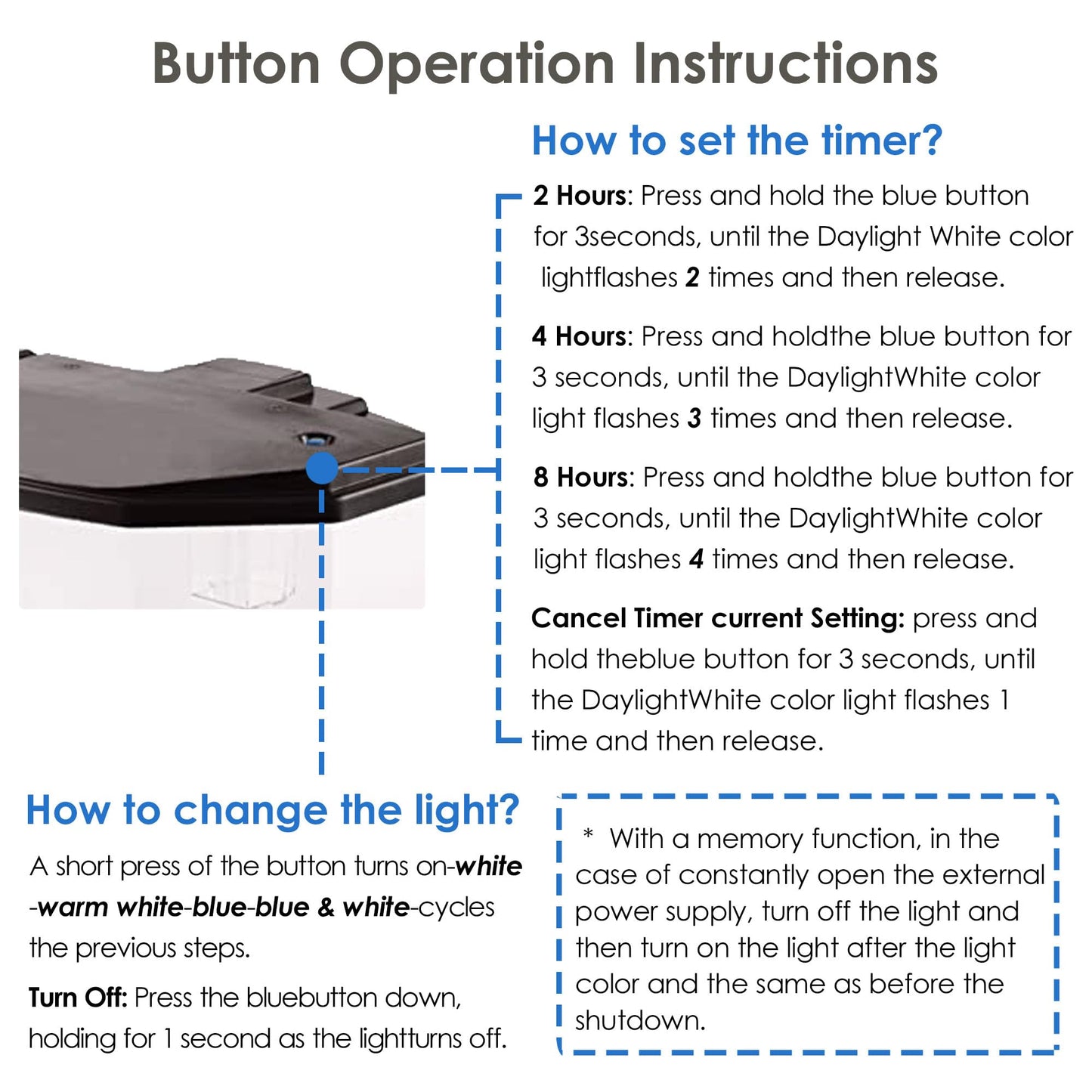 Button Operation Instructions

How to set the timer?

2 Hours: Press and hold the blue button for 3seconds, until the Daylight White color lightflashes 2 times and then release.

4 Hours: Press and holdthe blue button for 3 seconds, until the DaylightWhite color light flashes 3 times and then release.

8 Hours: Press and holdthe blue button for 3 seconds, until the DaylightWhite color light flashes 4 times and then release.

Cancel Timer current Setting: press and hold theblue button for 3 seconds, until the DaylightWhite color light flashes 1 time and then release.

How to change the light?

A short press of the button turns on-white -warm white-blue-blue & white-cycles the previous steps.

Turn Off: Press the bluebutton down, holding for 1 second as the lightturns off.

* With a memory function, in the case of constantly open the external power supply, turn off the light and then turn on the light after the light color and the same as before the shutdown.