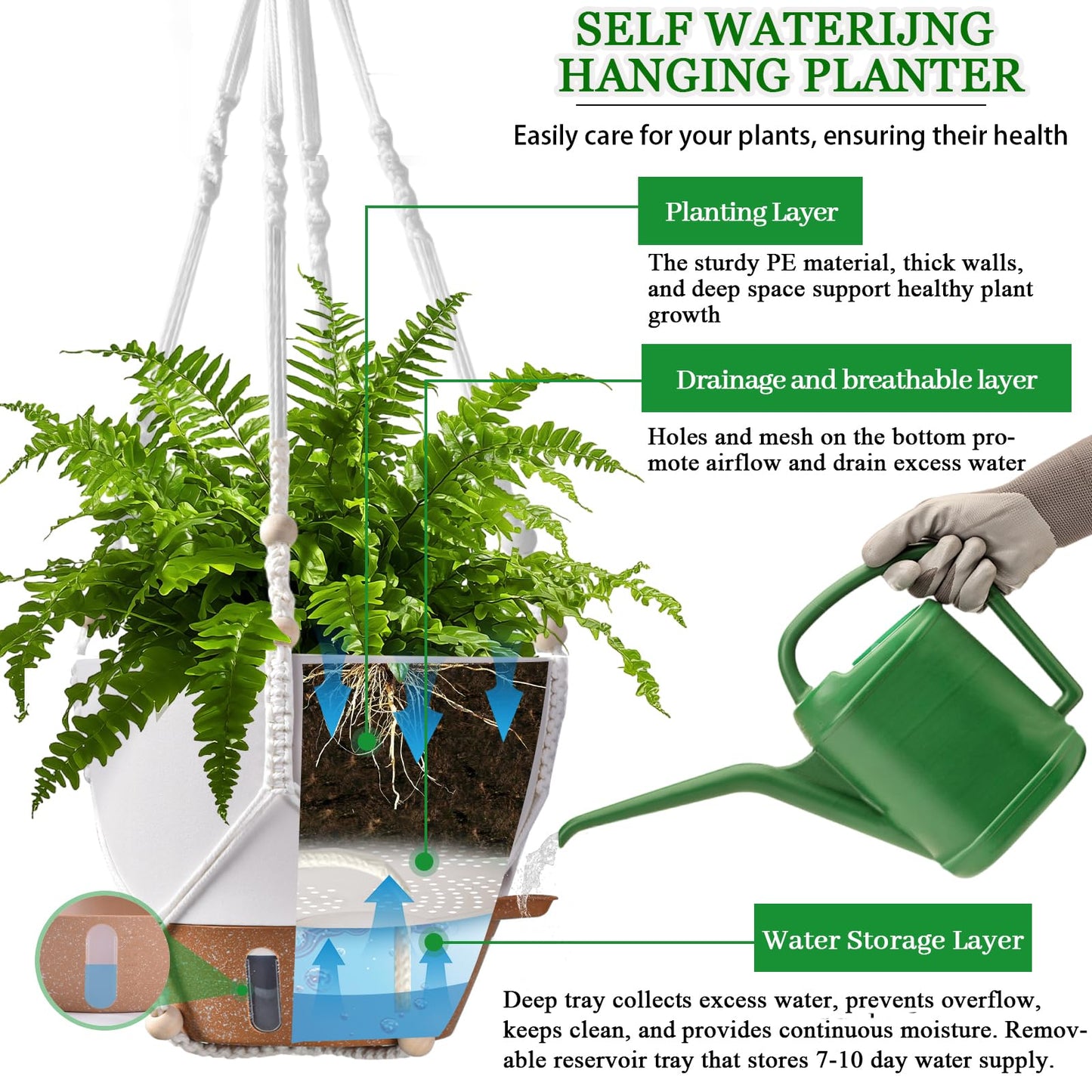 SELF WATERIJNG HANGING PLANTER

Easily care for your plants, ensuring their health

Planting Layer

The sturdy PE material, thick walls, and deep space support healthy plant growth

Drainage and breathable layer

Holes and mesh on the bottom promote airflow and drain excess water

Water Storage Layer

Deep tray collects excess water, prevents overflow, keeps clean, and provides continuous moisture. Removable reservoir tray that stores 7-10 day water supply.