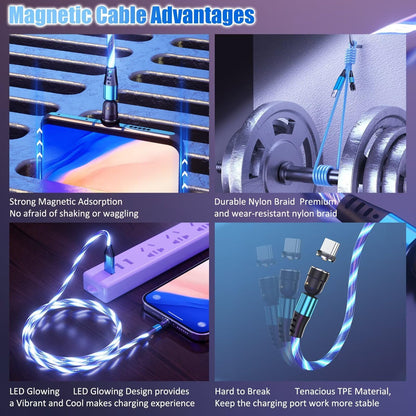 Magnetic Cable Advantages

Strong Magnetic Adsorption
No afraid of shaking or waggling

Durable Nylon Braid Premium and wear-resistant nylon braid

LED Glowing LED Glowing Design provides a Vibrant and Cool makes charging experience

Hard to Break Tenacious TPE Material, Keep the charging port work more stable