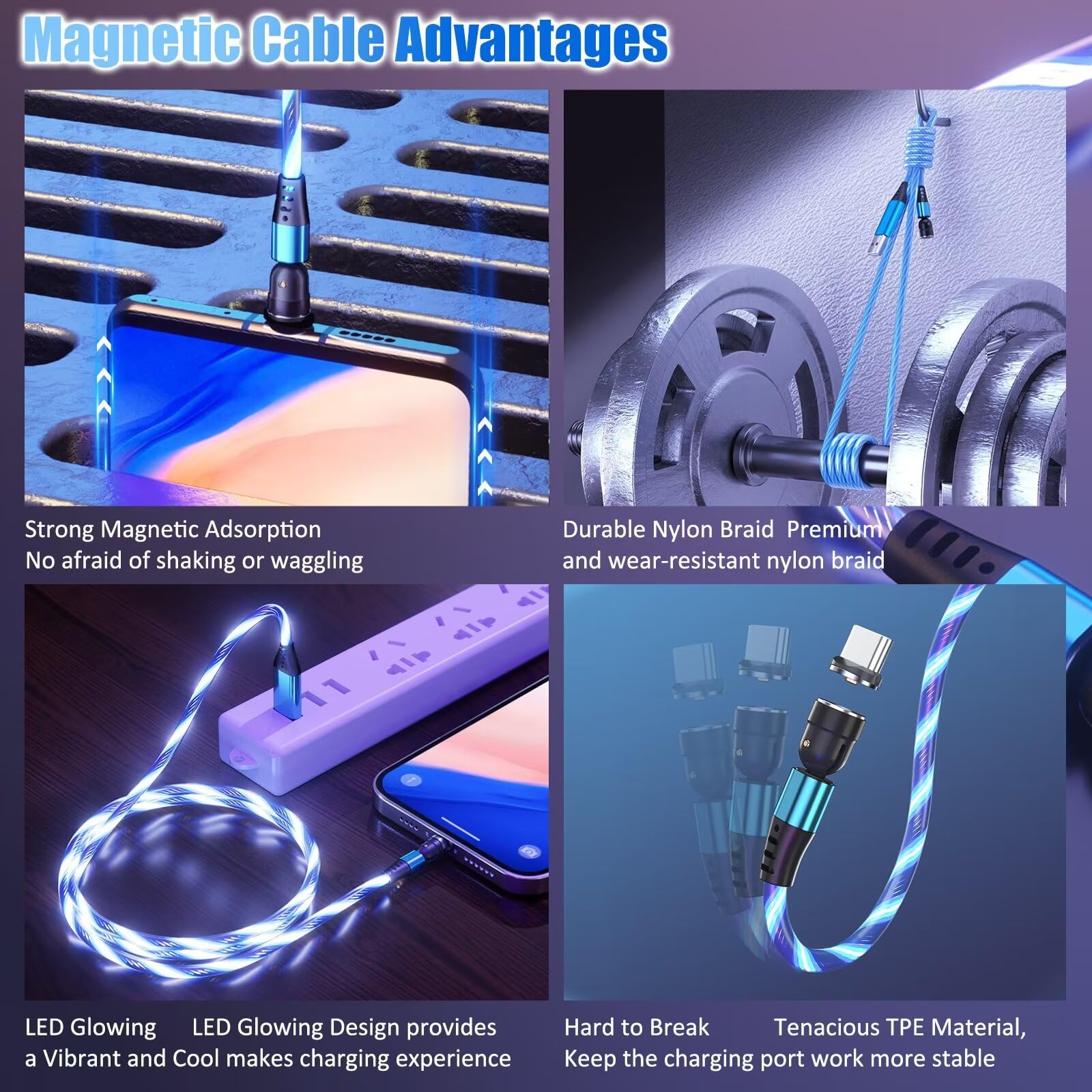 Magnetic Cable Advantages

Strong Magnetic Adsorption
No afraid of shaking or waggling

Durable Nylon Braid Premium and wear-resistant nylon braid

LED Glowing LED Glowing Design provides a Vibrant and Cool makes charging experience

Hard to Break Tenacious TPE Material, Keep the charging port work more stable