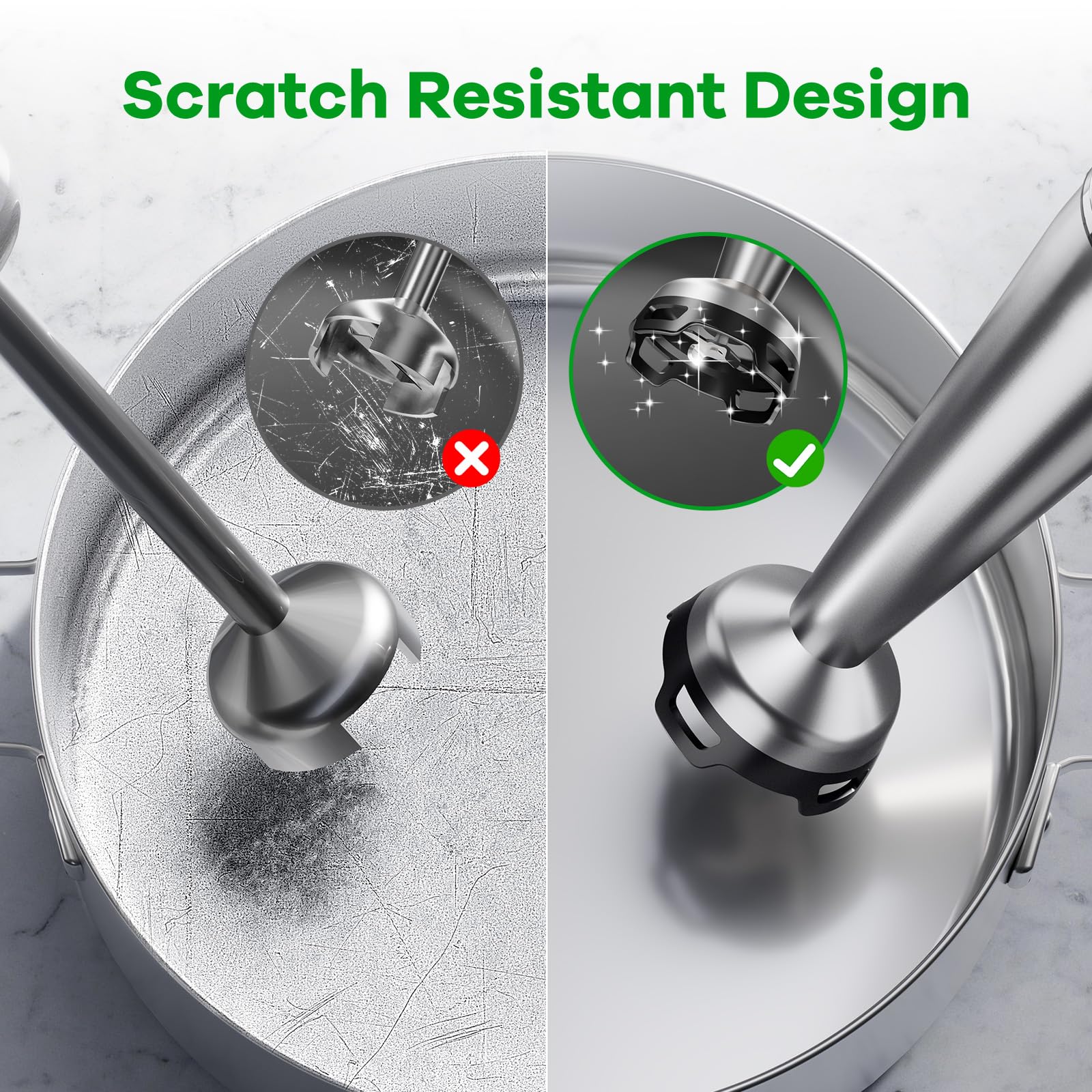 Scratch Resistant Design