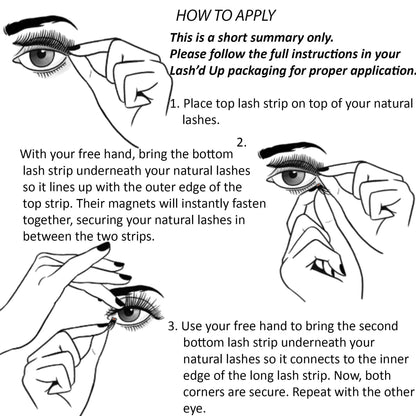 HOW TO APPLY

This is a short summary only.
Please follow the full instructions in your Lash'd Up packaging for proper application.

1. Place top lash strip on top of your natural lashes.

2.
With your free hand, bring the bottom lash strip underneath your natural lashes so it lines up with the outer edge of the top strip. Their magnets will instantly fasten together, securing your natural lashes in between the two strips.

3. Use your free hand to bring the second bottom lash strip underneath your natural lashes so it connects to the inner edge of the long lash strip. Now, both corners are secure. Repeat with the other eye.