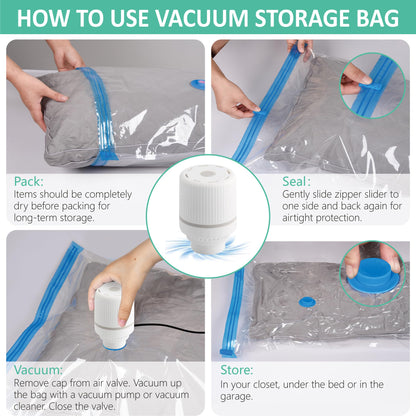 HOW TO USE VACUUM STORAGE BAG

Pack:
Items should be completely dry before packing for long-term storage.

Seal:
Gently slide zipper slider to one side and back again for airtight protection.

Vacuum:
Remove cap from air valve. Vacuum up the bag with a vacuum pump or vacuum cleaner. Close the valve.

Store:
In your closet, under the bed or in the garage.