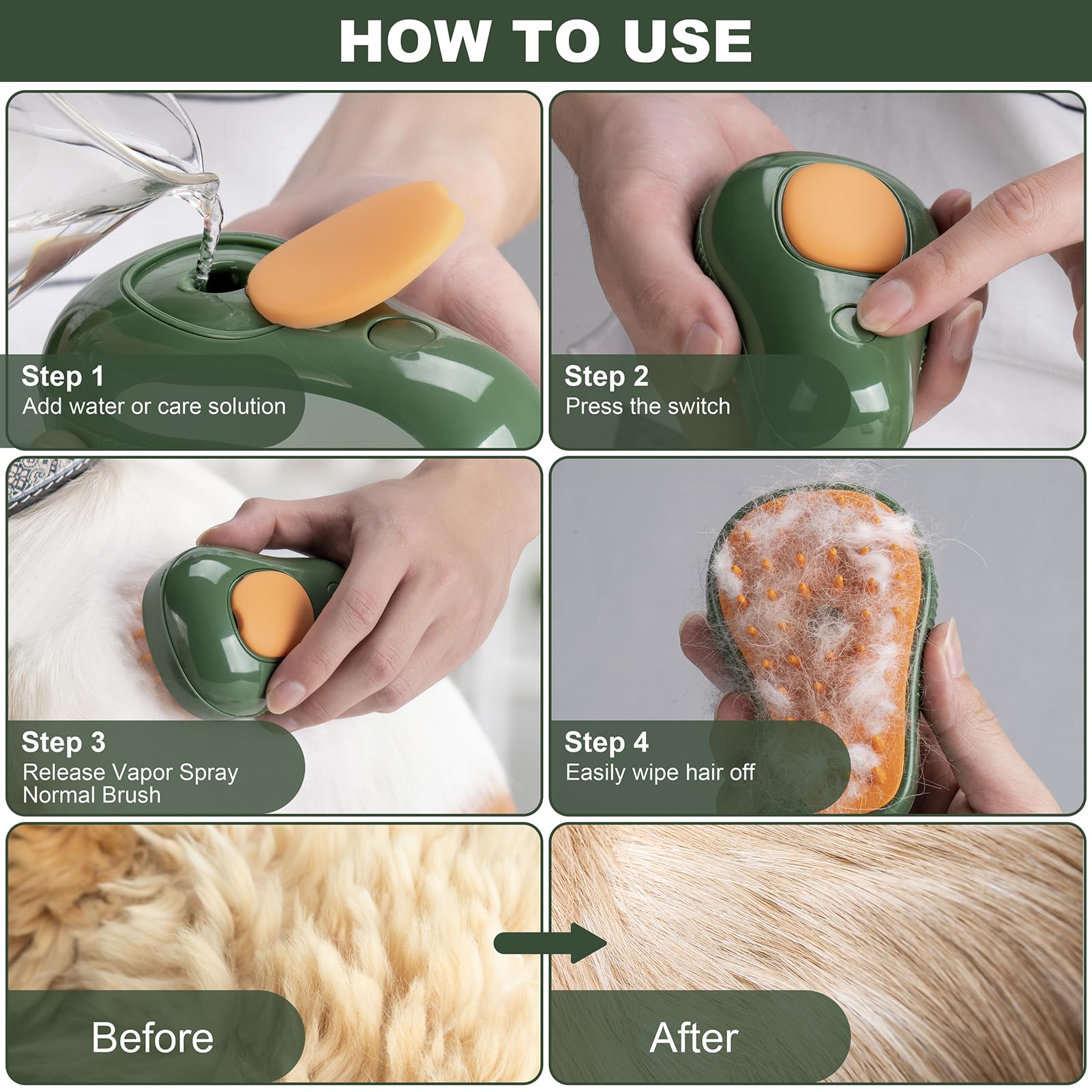 HOW TO USE

Step 1
Add water or care solution

Step 2
Press the switch

Step 3
Release Vapor Spray
Normal Brush

Step 4
Easily wipe hair off

Before

After