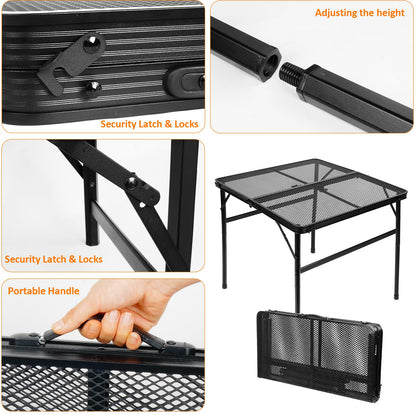 Security Latch & Locks

Adjusting the height

Security Latch & Locks

Portable Handle