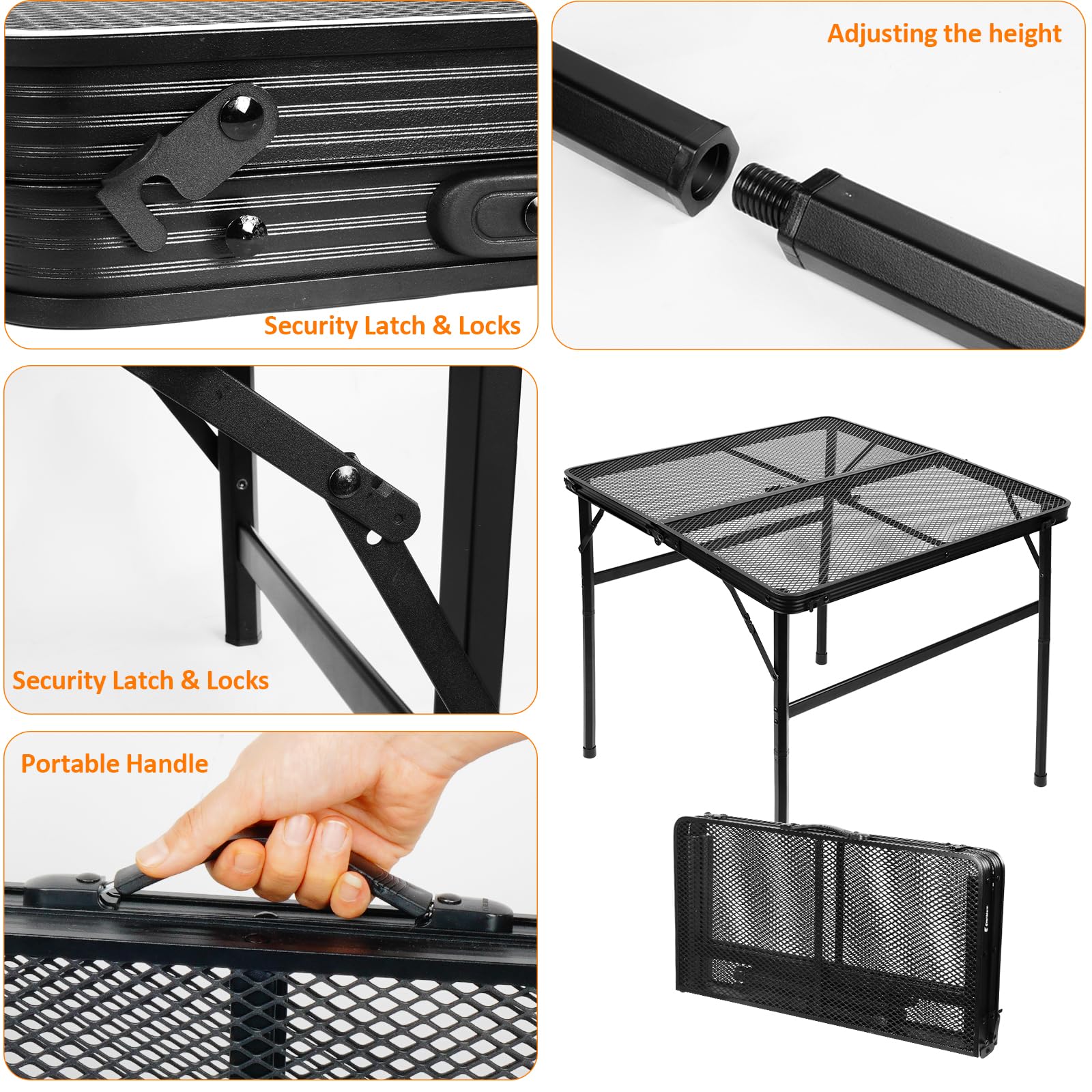 Security Latch & Locks

Adjusting the height

Security Latch & Locks

Portable Handle