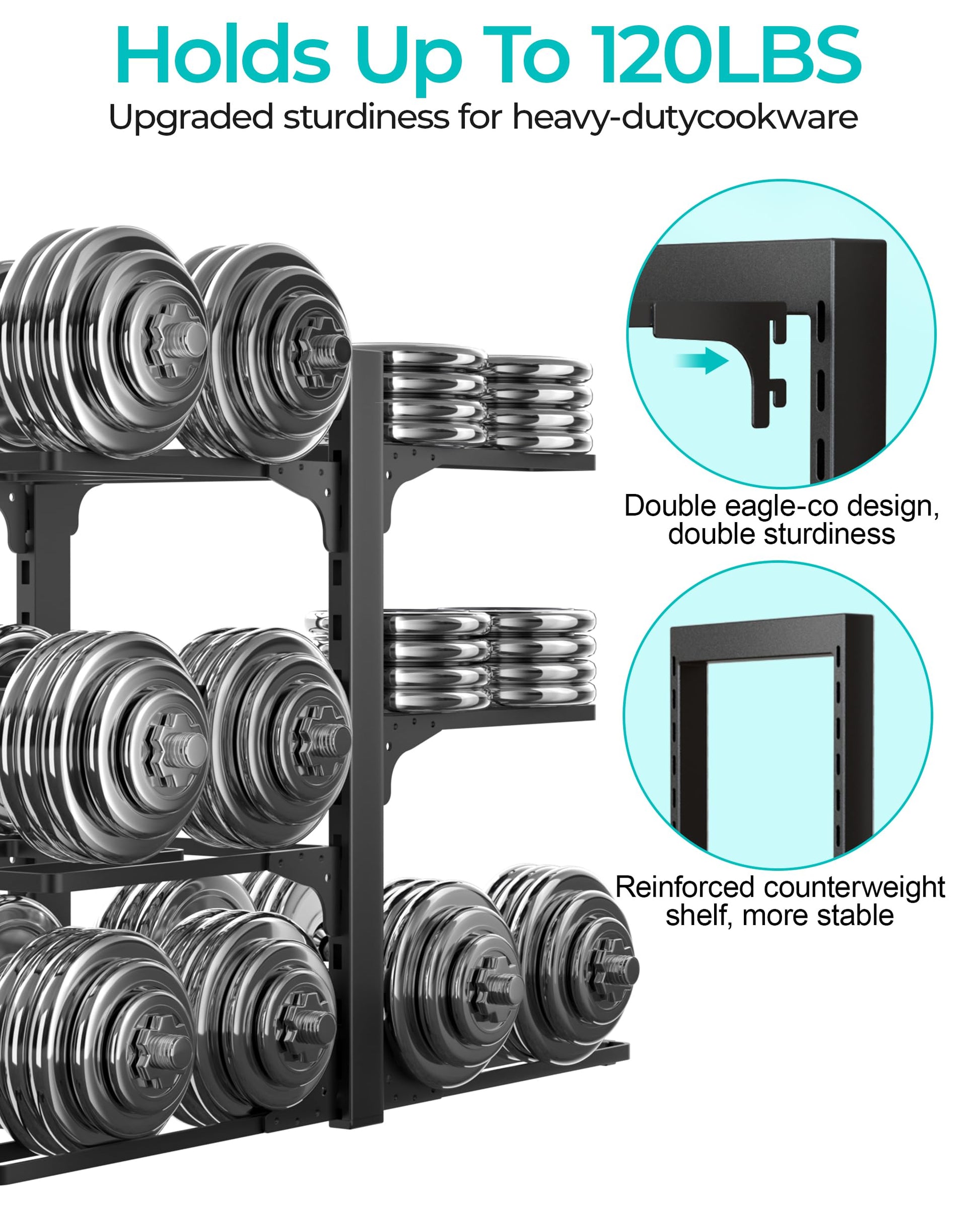 Holds Up To 120LBS

Upgraded sturdiness for heavy-dutycookware

Double eagle-co design, double sturdiness

Reinforced counterweight shelf, more stable