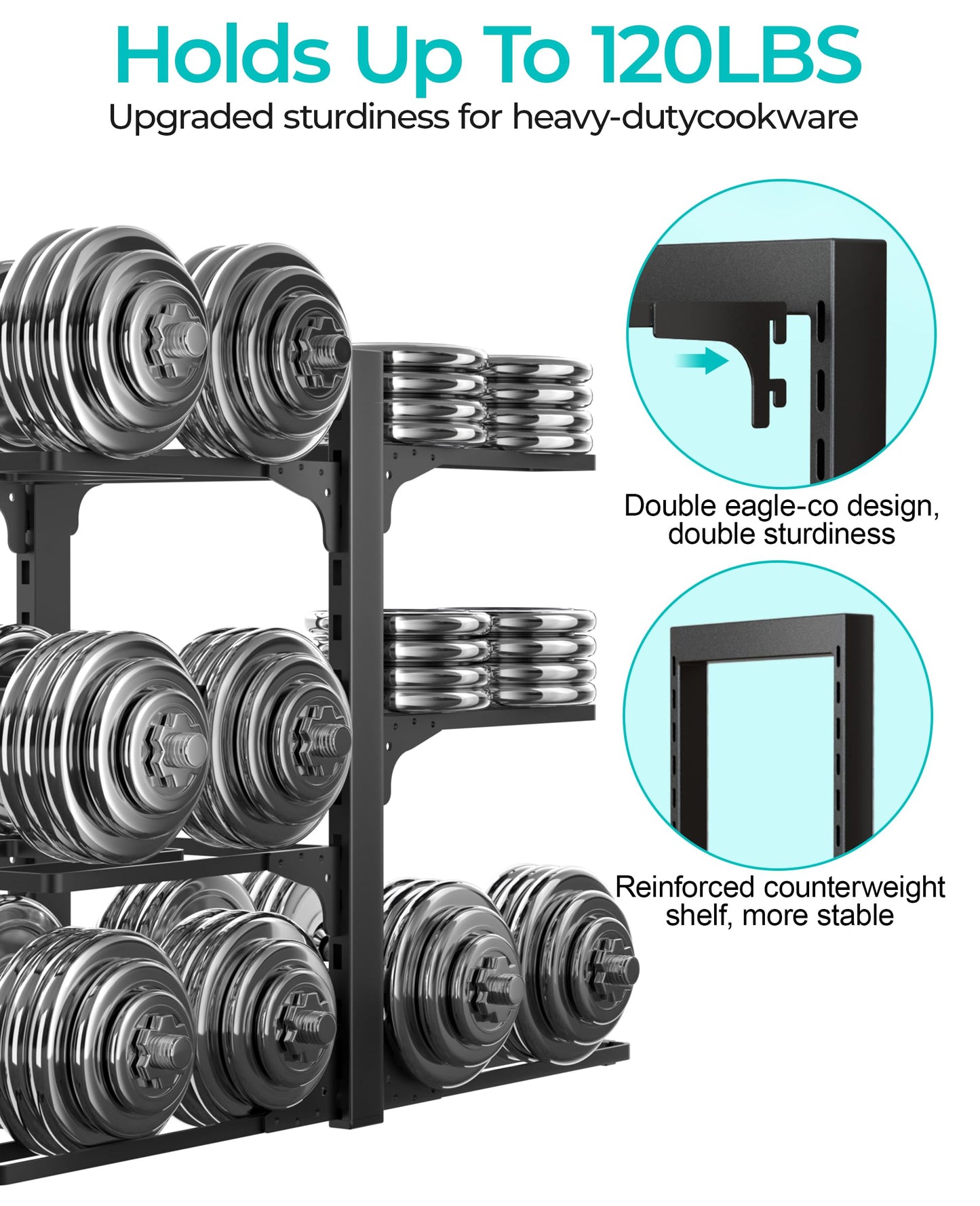 Holds Up To 120LBS
Upgraded sturdiness for heavy-dutycookware

Double eagle-co design, double sturdiness

Reinforced counterweight shelf, more stable