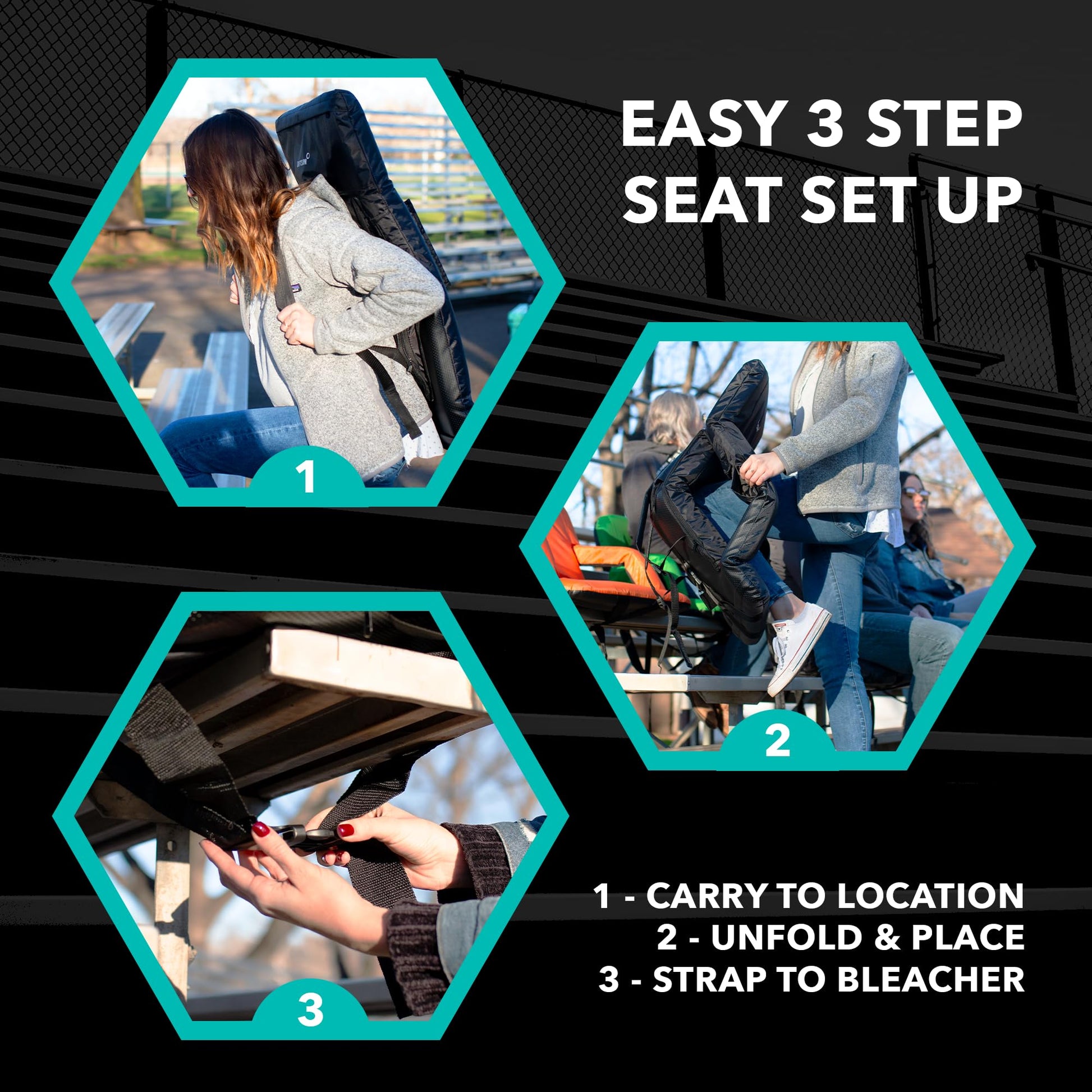 EASY 3 STEP SEAT SET UP

1

2

3

1 - CARRY TO LOCATION
2 - UNFOLD & PLACE
3 - STRAP TO BLEACHER