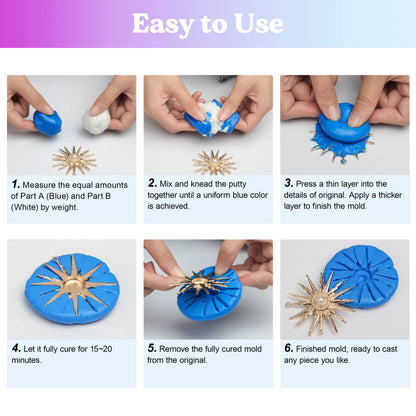 Easy to Use

1. Measure the equal amounts of Part A (Blue) and Part B (White) by weight.

2. Mix and knead the putty together until a uniform blue color is achieved.

3. Press a thin layer into the details of original. Apply a thicker layer to finish the mold.

4. Let it fully cure for 15~20 minutes.

5. Remove the fully cured mold from the original.

6. Finished mold, ready to cast any piece you like.