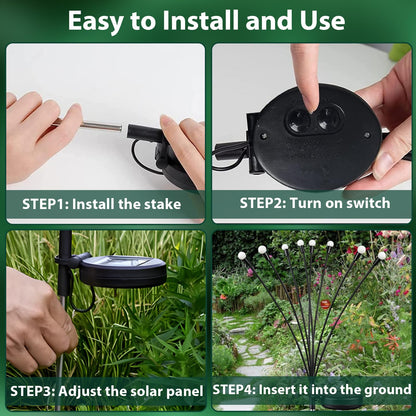 Easy to Install and Use

STEP1: Install the stake

STEP2: Turn on switch

STEP3: Adjust the solar panel

STEP4: Insert it into the ground