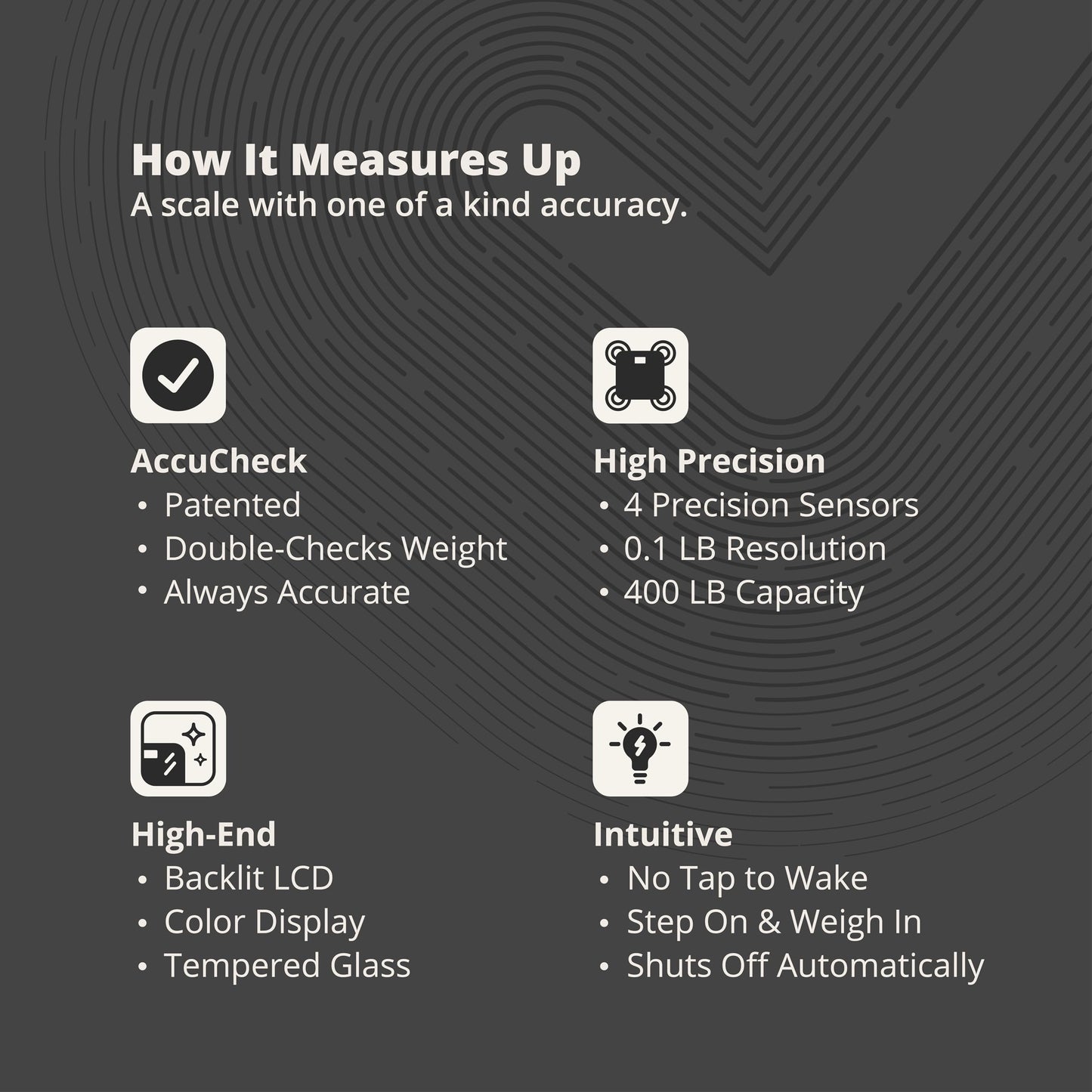 How It Measures Up
A scale with one of a kind accuracy.

AccuCheck
• Patented
• Double-Checks Weight
• Always Accurate

High Precision
• 4 Precision Sensors
• 0.1 LB Resolution
• 400 LB Capacity

High-End
• Backlit LCD
• Color Display
• Tempered Glass

Intuitive
• No Tap to Wake
• Step On & Weigh In
• Shuts Off Automatically