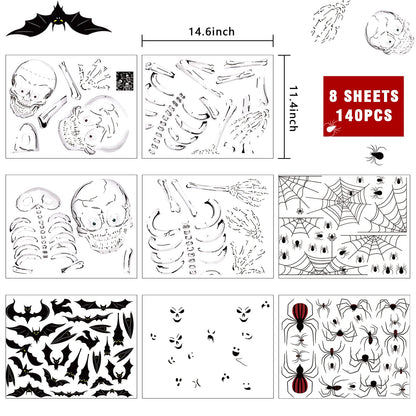 14.6inch

11.4inch

8 SHEETS
140PCS