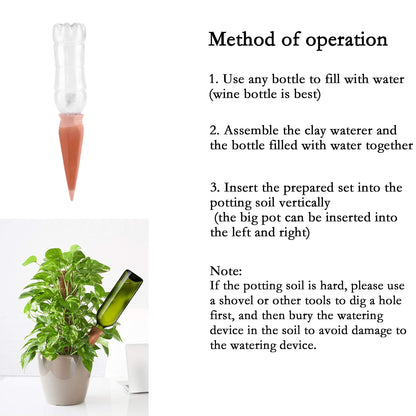 Method of operation

1. Use any bottle to fill with water (wine bottle is best)

2. Assemble the clay waterer and the bottle filled with water together

3. Insert the prepared set into the potting soil vertically (the big pot can be inserted into the left and right)

Note:
If the potting soil is hard, please use a shovel or other tools to dig a hole first, and then bury the watering device in the soil to avoid damage to the watering device.