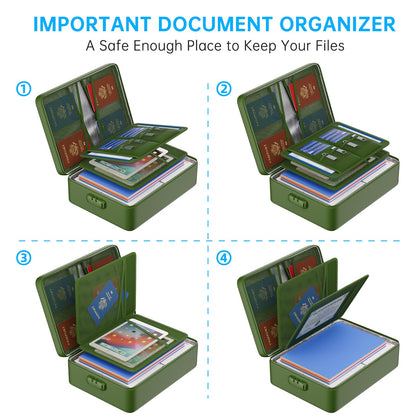 IMPORTANT DOCUMENT ORGANIZER
A Safe Enough Place to Keep Your Files

①

②

③

④