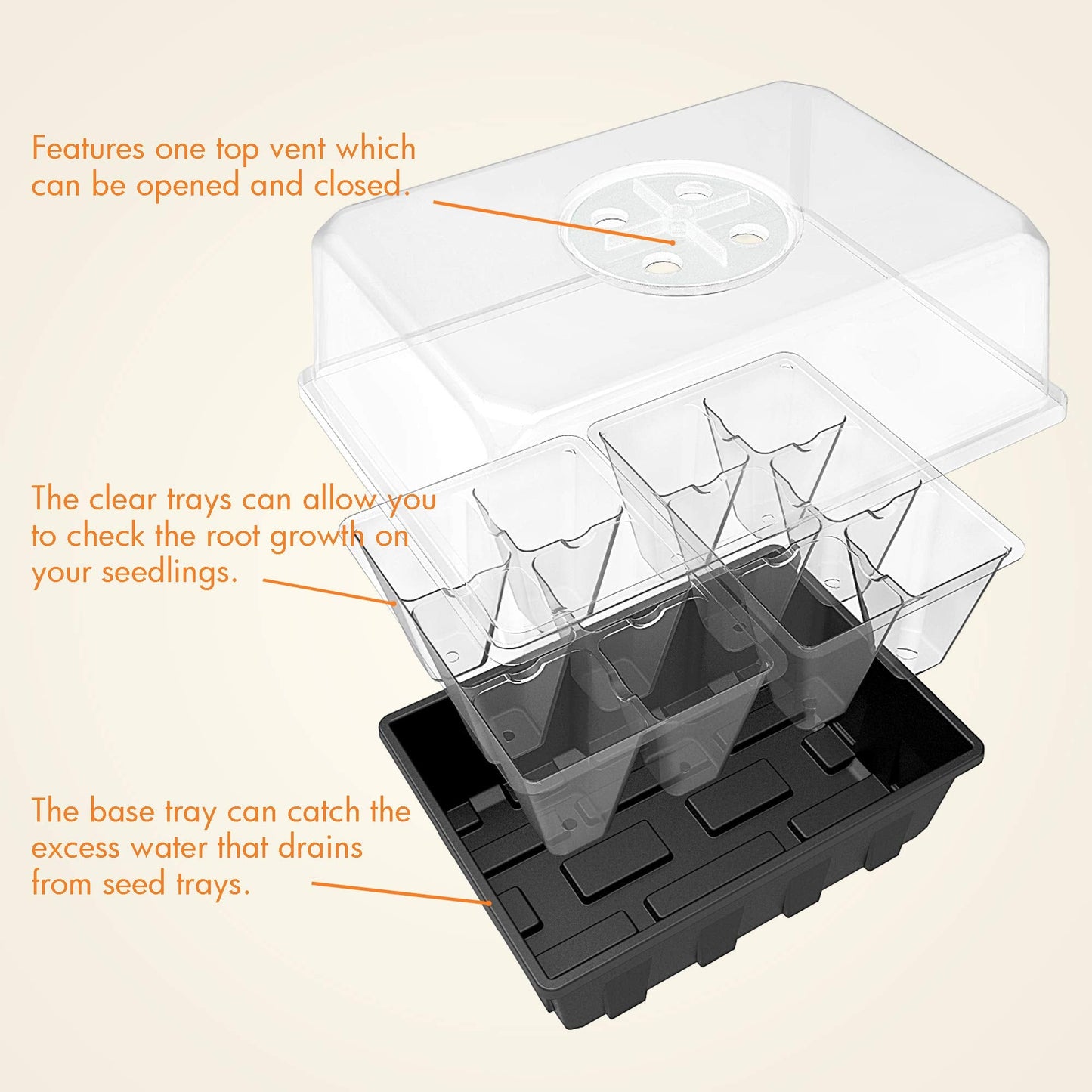 Features one top vent which can be opened and closed.

The clear trays can allow you to check the root growth on your seedlings.

The base tray can catch the excess water that drains from seed trays.