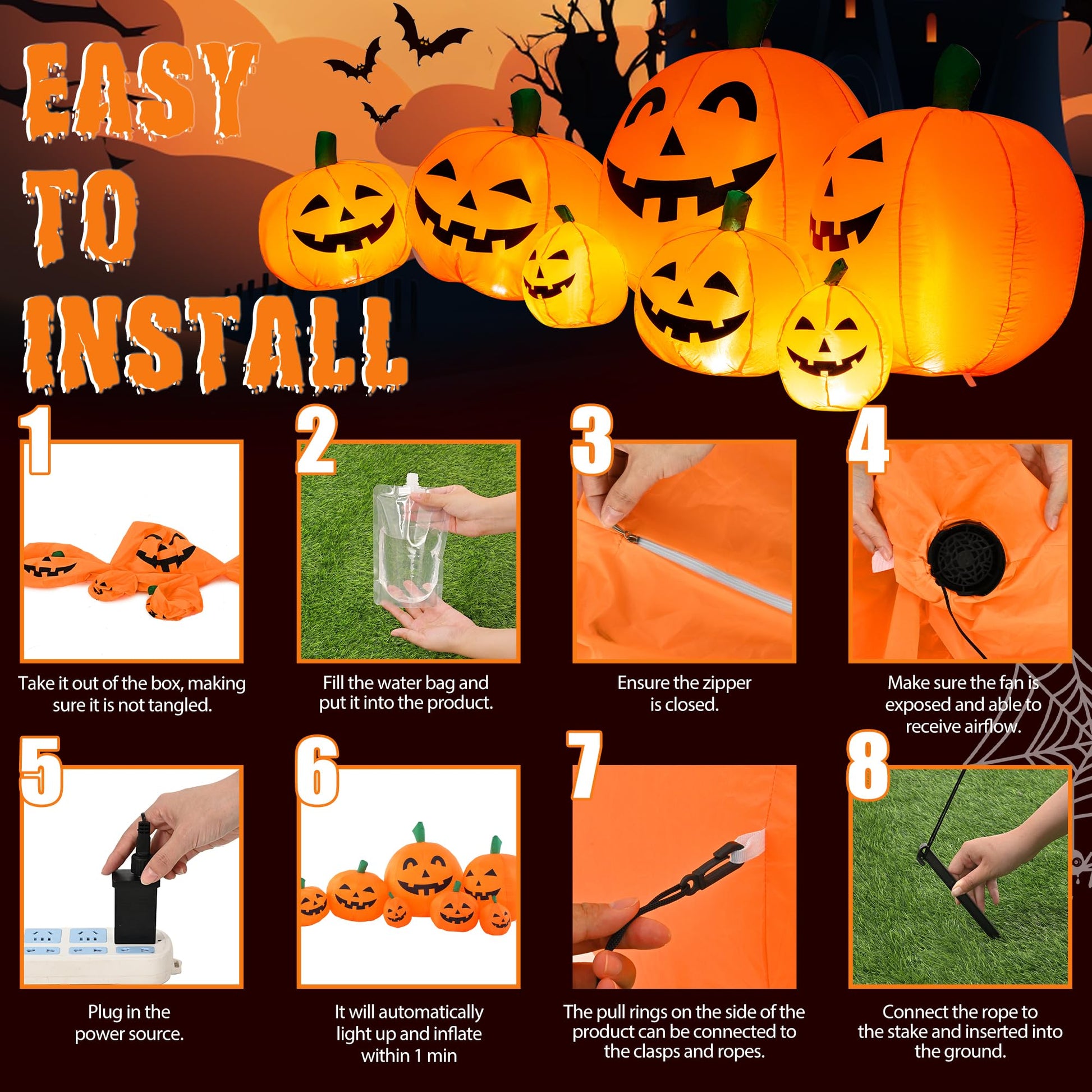 EASY TO INSTALL

1
Take it out of the box, making sure it is not tangled.

2
Fill the water bag and put it into the product.

3
Ensure the zipper is closed.

4
Make sure the fan is exposed and able to receive airflow.

5
Plug in the power source.

6
It will automatically light up and inflate within 1 min

7
The pull rings on the side of the product can be connected to the clasps and ropes.

8
Connect the rope to the stake and inserted into the ground.