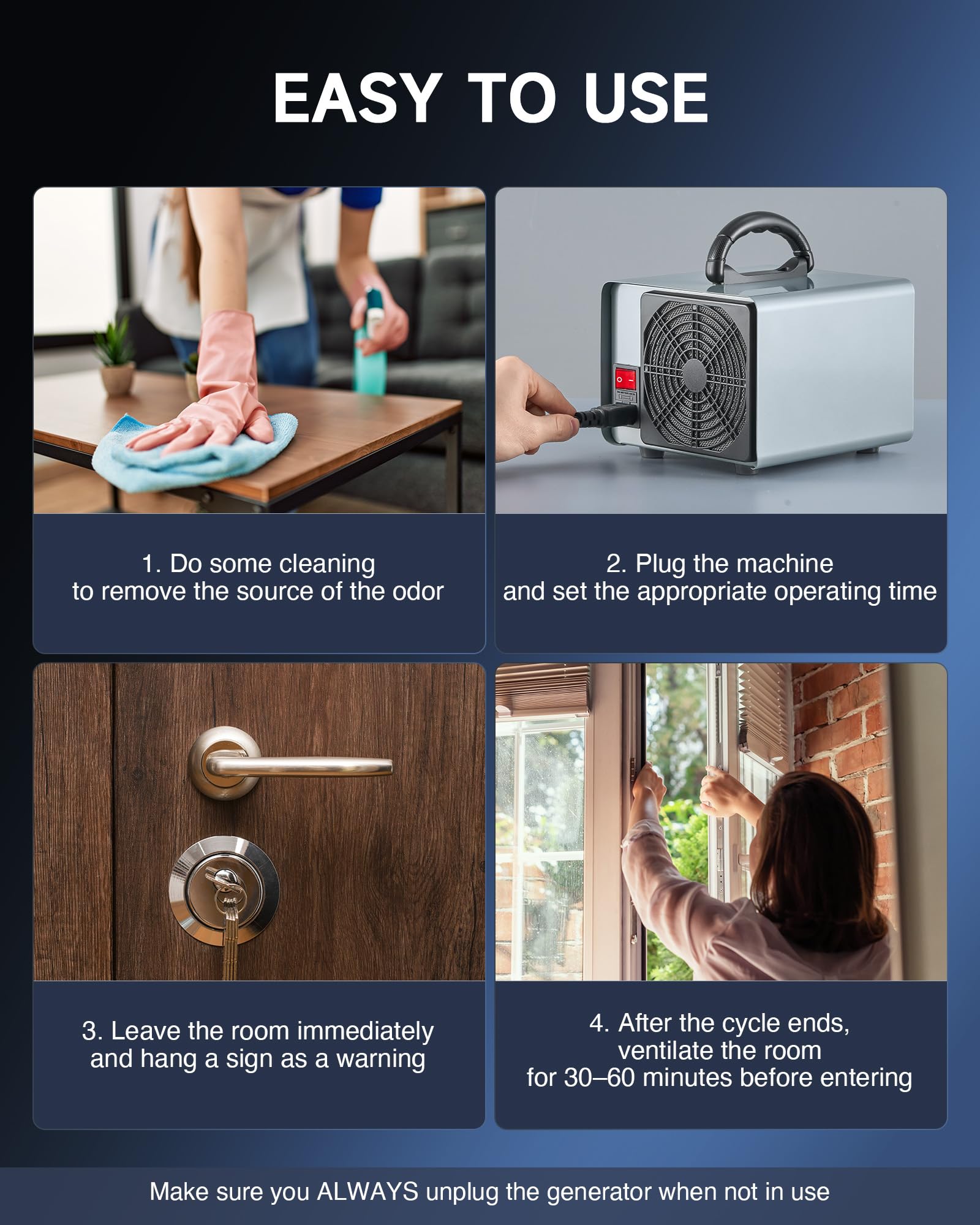 EASY TO USE

1. Do some cleaning
to remove the source of the odor

2. Plug the machine
and set the appropriate operating time

3. Leave the room immediately
and hang a sign as a warning

4. After the cycle ends,
ventilate the room
for 30–60 minutes before entering

Make sure you ALWAYS unplug the generator when not in use