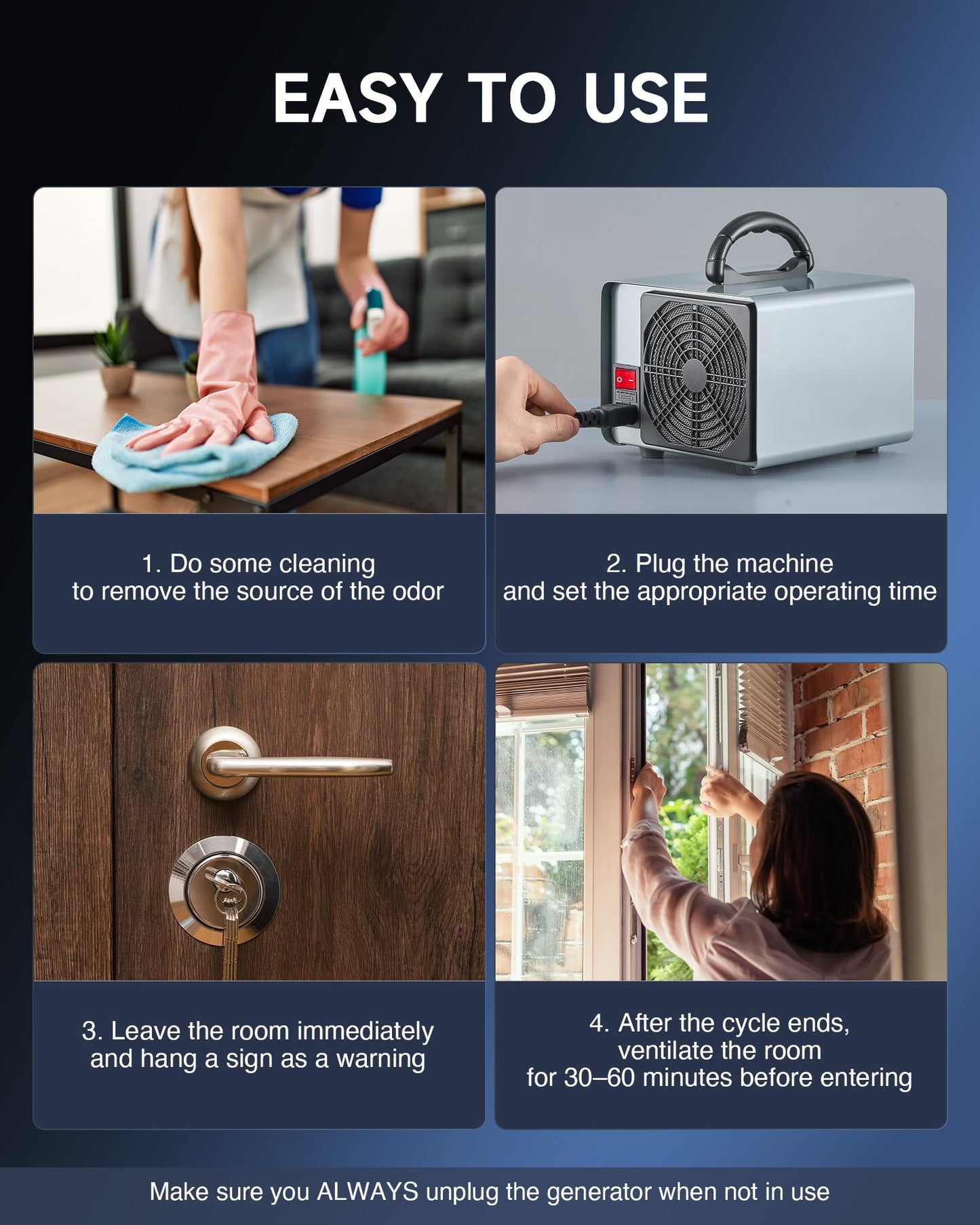 EASY TO USE

1. Do some cleaning to remove the source of the odor

2. Plug the machine and set the appropriate operating time

3. Leave the room immediately and hang a sign as a warning

4. After the cycle ends, ventilate the room for 30–60 minutes before entering

Make sure you ALWAYS unplug the generator when not in use