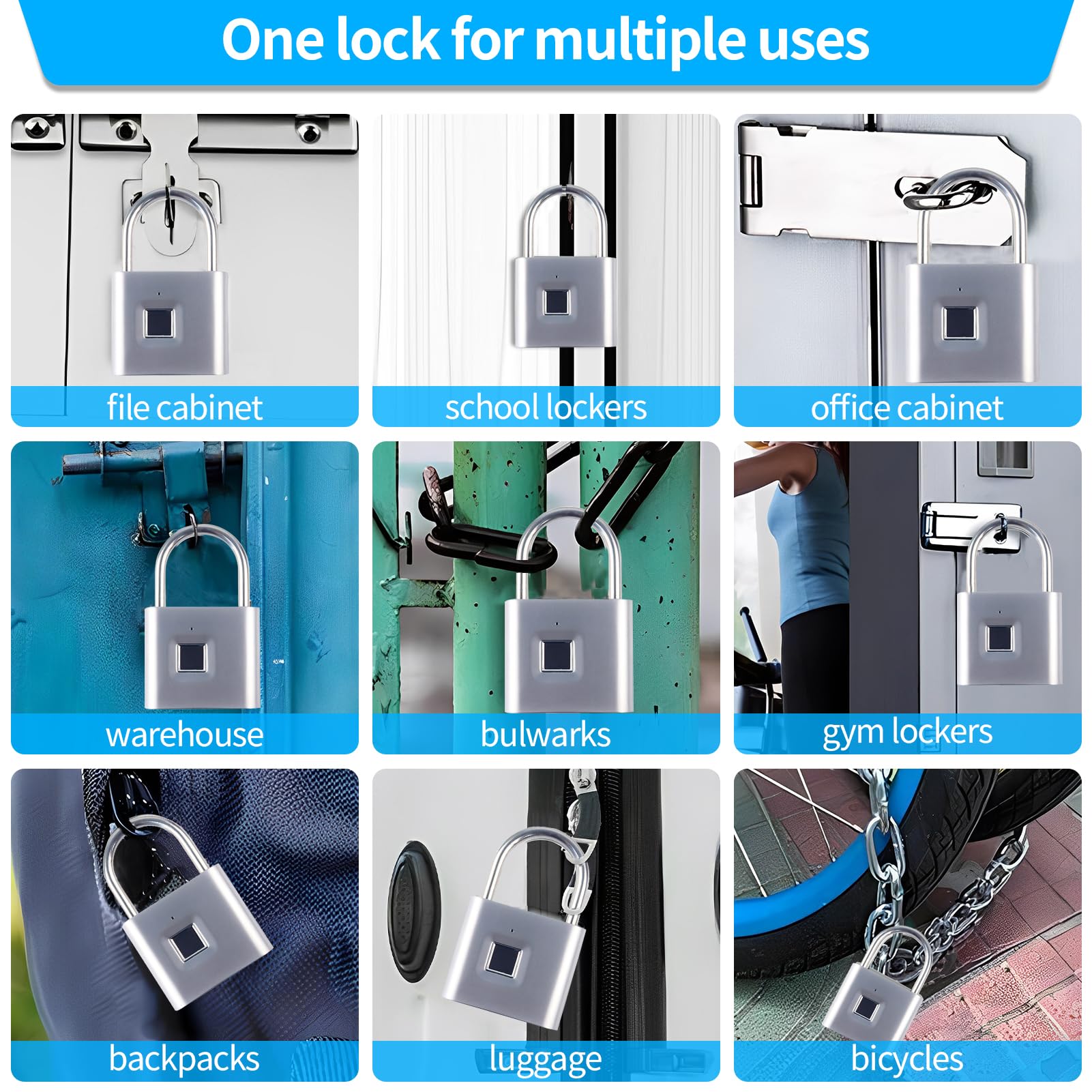 One lock for multiple uses

file cabinet

school lockers

office cabinet

warehouse

bulwarks

gym lockers

backpacks

luggage

bicycles