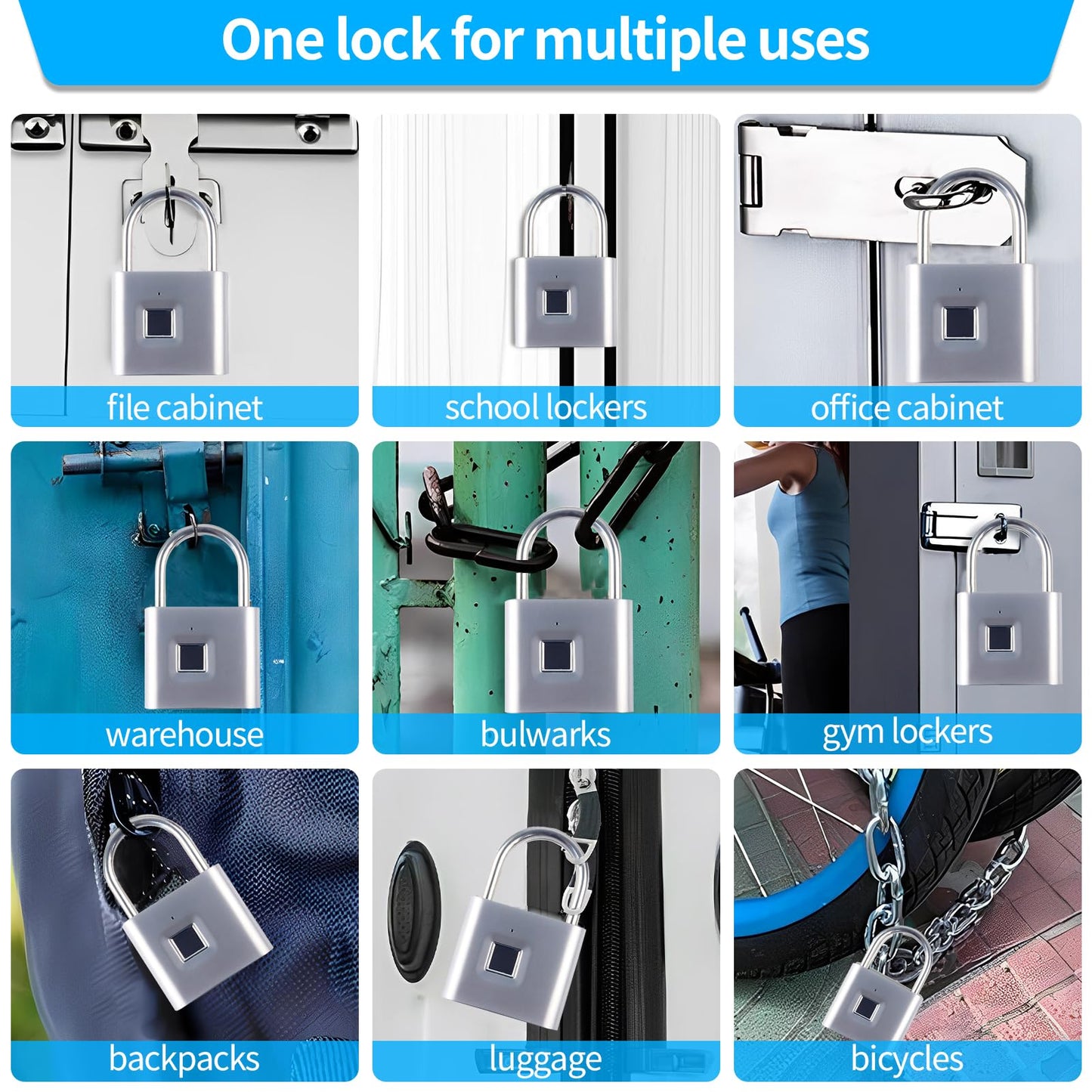 One lock for multiple uses

file cabinet

school lockers

office cabinet

warehouse

bulwarks

gym lockers

backpacks

luggage

bicycles