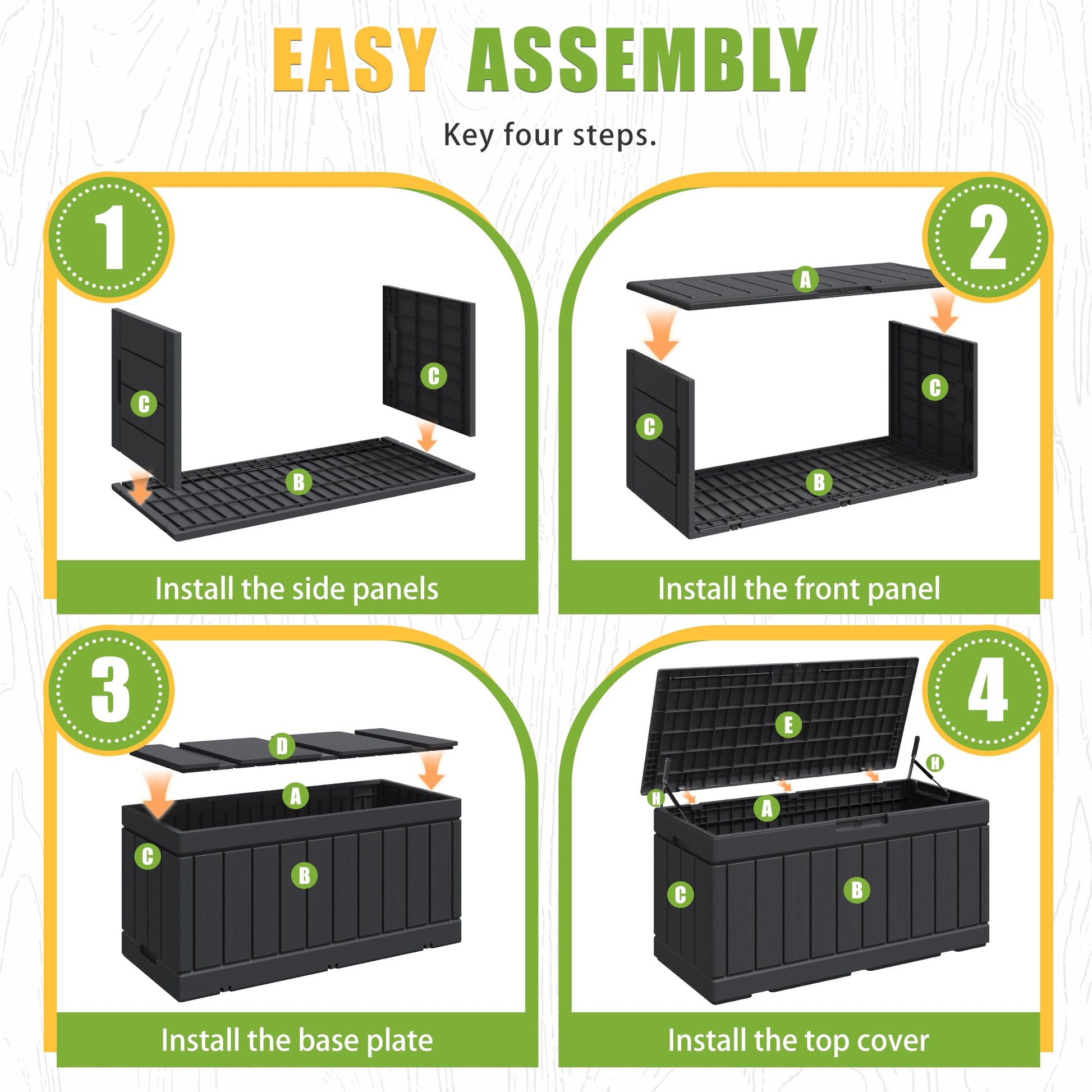 EASY ASSEMBLY

Key four steps.

1

C

C

B

Install the side panels

2

A

C

C

B

Install the front panel

3

D

A

C

B

Install the base plate

4

E

H

H

A

C

B

Install the top cover