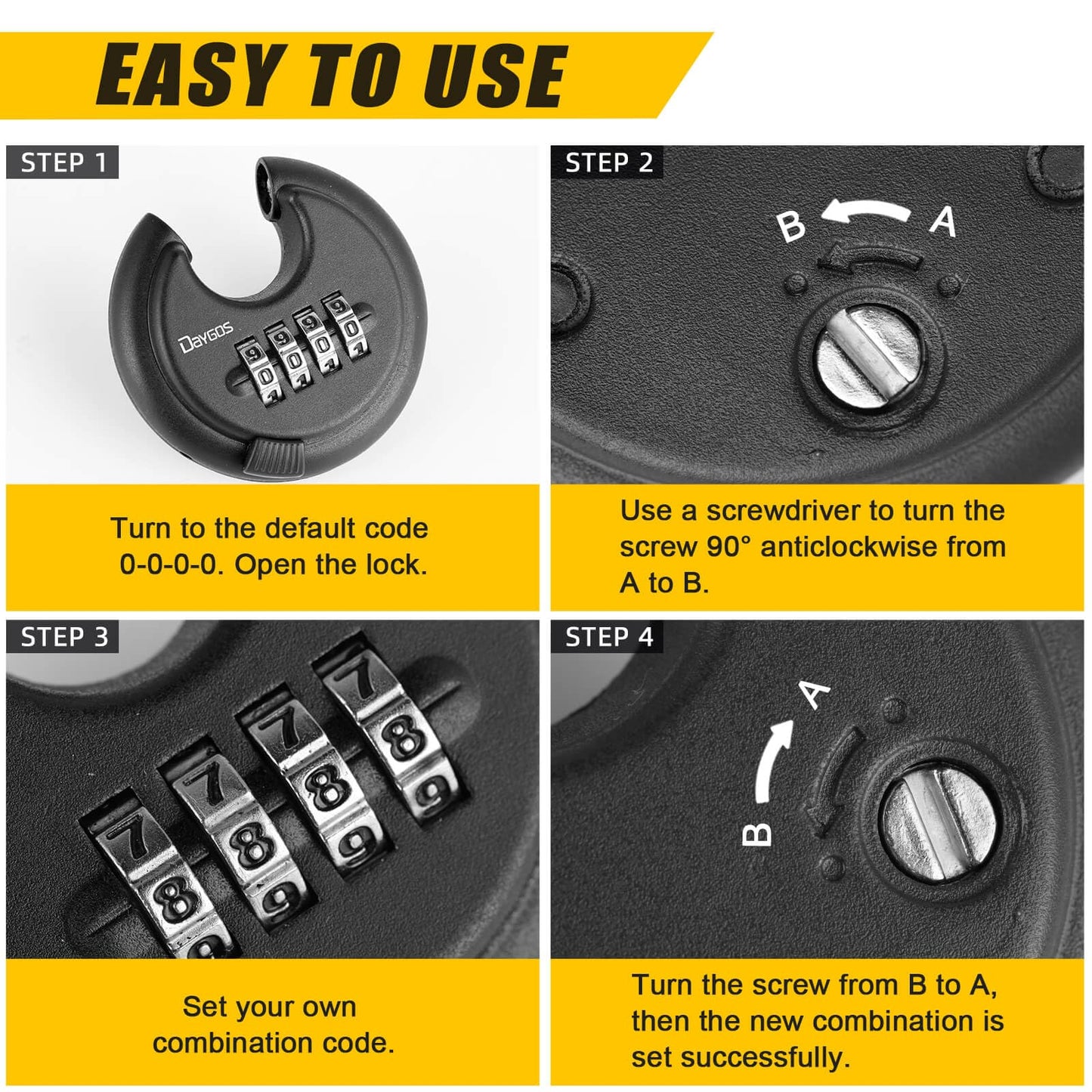 EASY TO USE

STEP 1

DAYGOS

9 9 9 9
0 0 0 0

Turn to the default code 0-0-0-0. Open the lock.

STEP 2

B A

Use a screwdriver to turn the screw 90° anticlockwise from A to B.

STEP 3

7 7 7 7
8 8 8 8
9 9 9 9

Set your own combination code.

STEP 4

A
B

Turn the screw from B to A, then the new combination is set successfully.