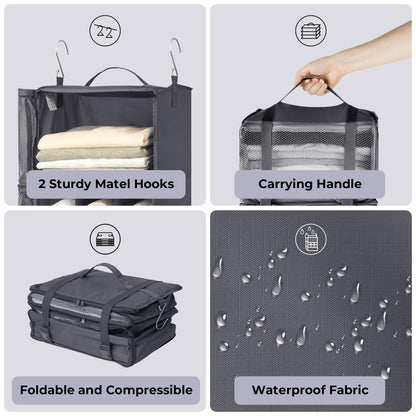 2 Sturdy Matel Hooks

Carrying Handle

Foldable and Compressible

Waterproof Fabric