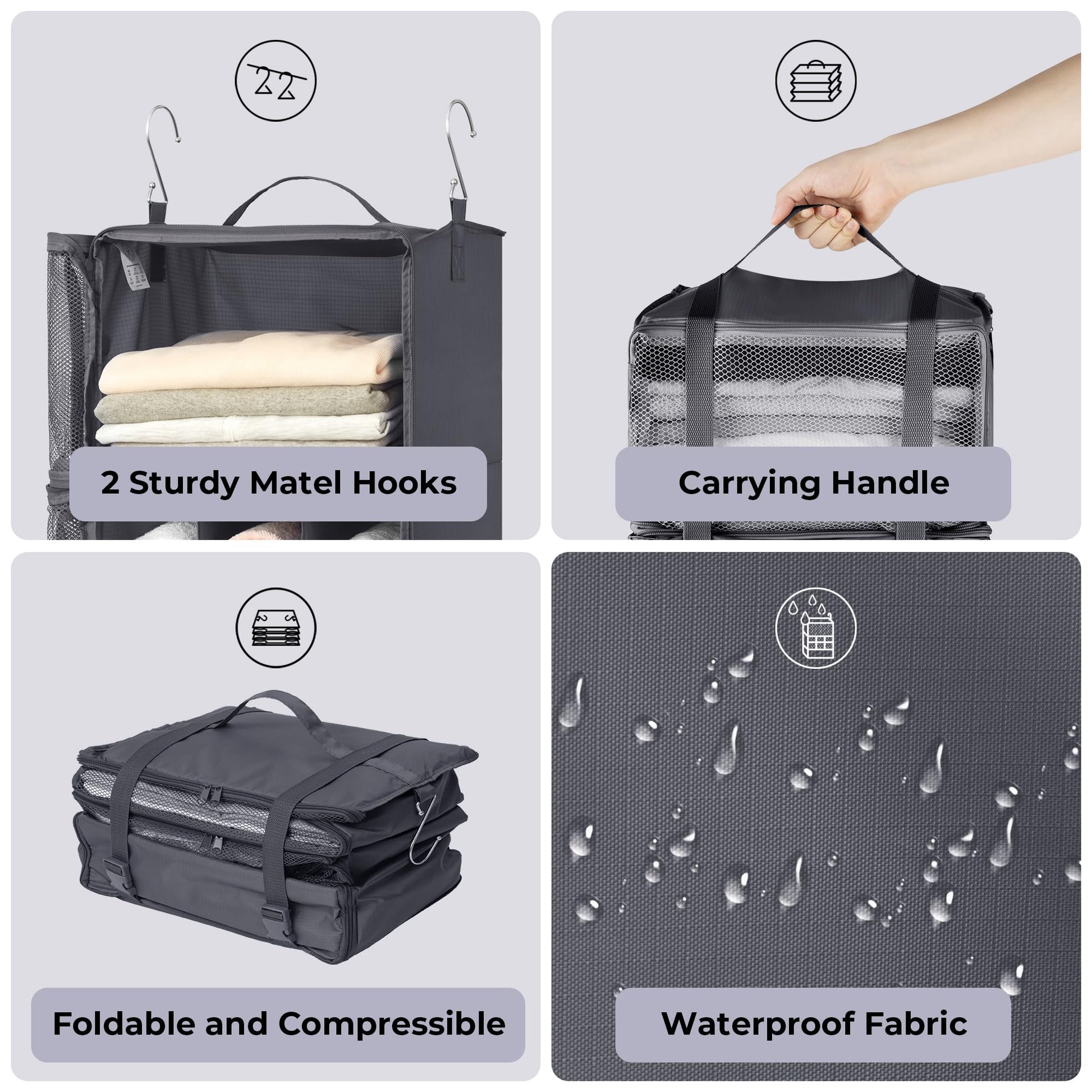 2 Sturdy Matel Hooks

Carrying Handle

Foldable and Compressible

Waterproof Fabric