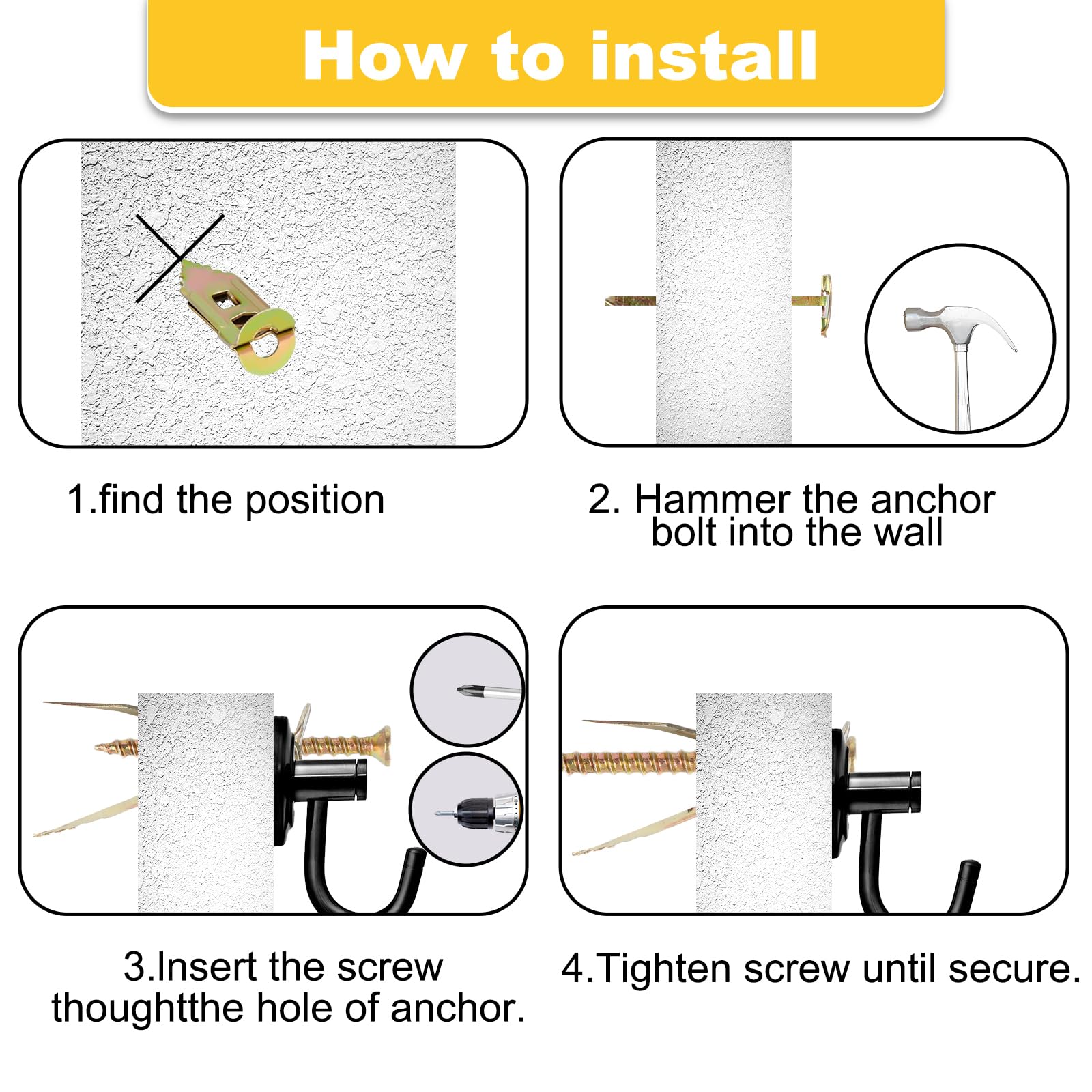 How to install

1.find the position

2. Hammer the anchor bolt into the wall

3.Insert the screw thoughtthe hole of anchor.

4.Tighten screw until secure.